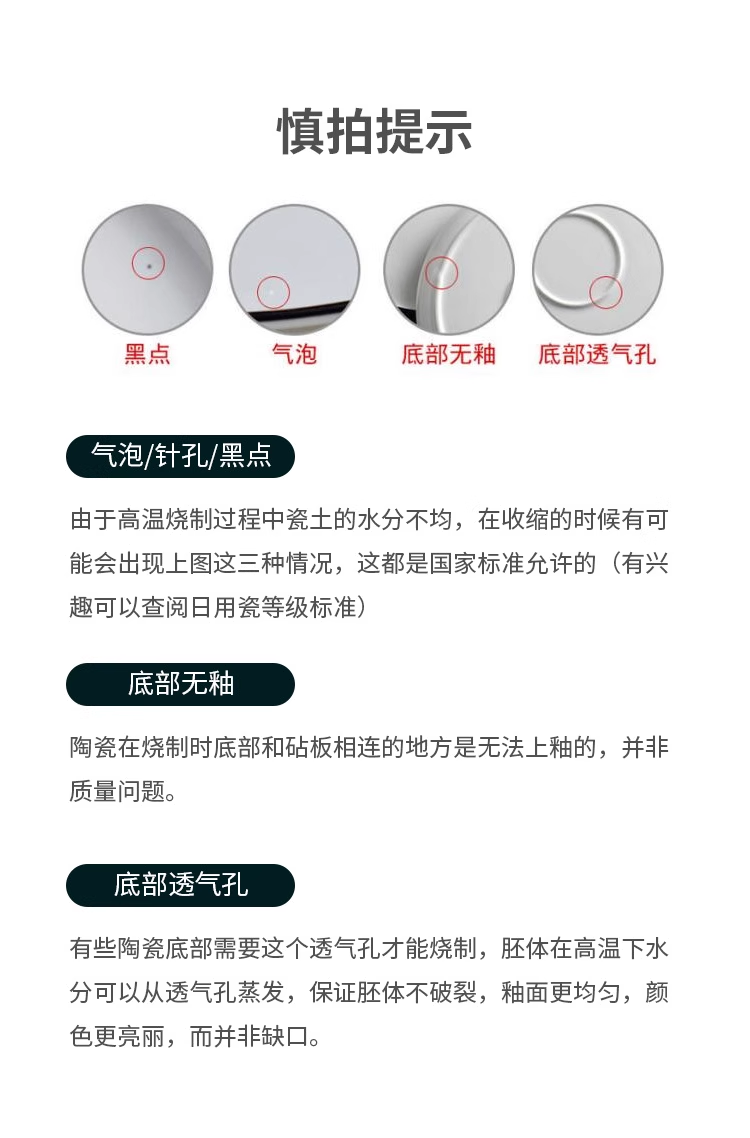 慎拍提示

黑点

气泡

底部无釉

底部透气孔

气泡/针孔/黑点

由于高温烧制过程中瓷土的水分不均，在收缩的时候有可能会出现上图这三种情况，这都是国家标准允许的（有兴趣可以查阅日用瓷等级标准）

底部无釉

陶瓷在烧制时底部和砧板相连的地方是无法上釉的，并非质量问题。

底部透气孔

有些陶瓷底部需要这个透气孔才能烧制，胚体在高温下水分可以从透气孔蒸发，保证胚体不破裂，釉面更均匀，颜色更亮丽，而并非缺口。