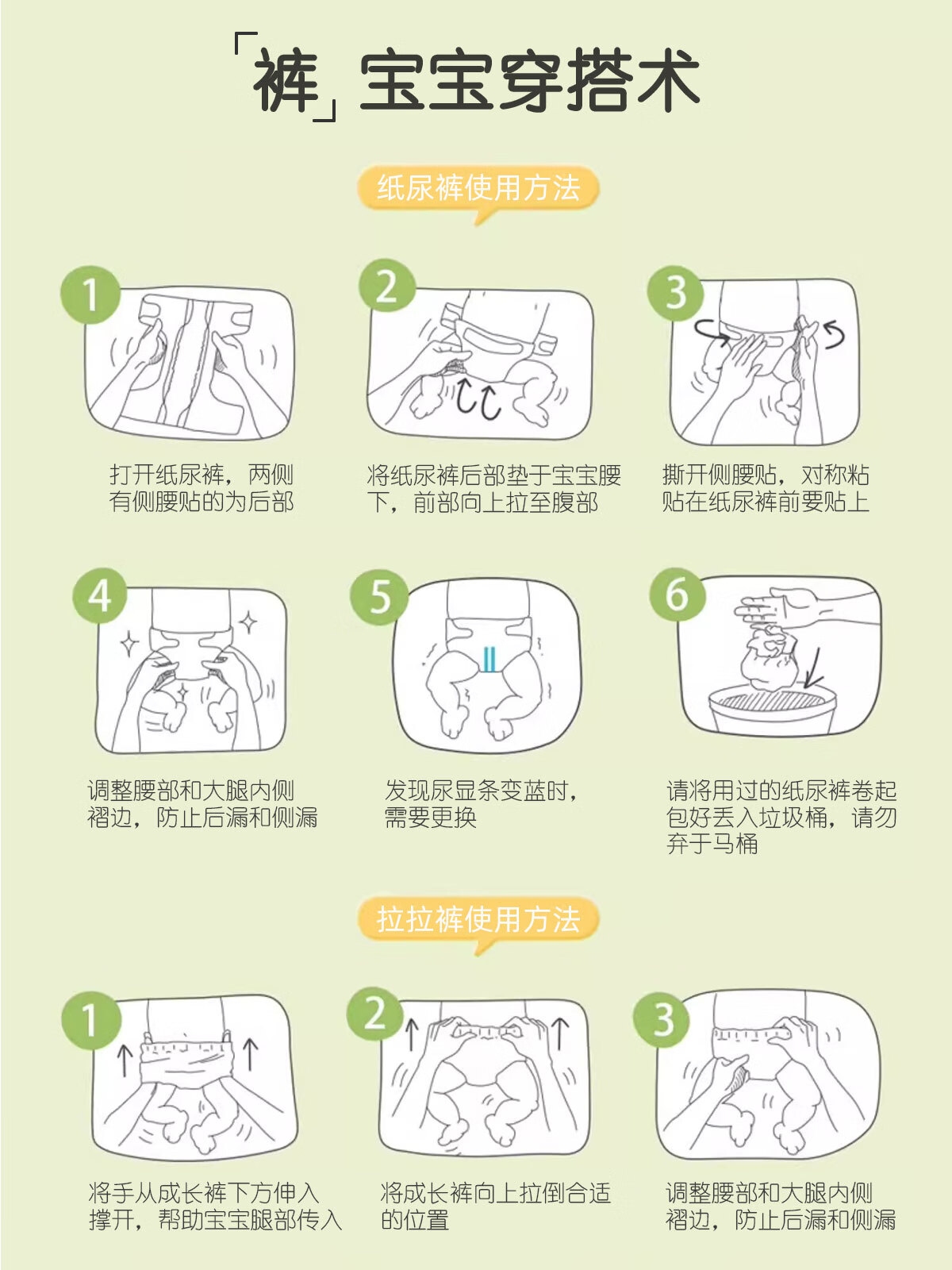 「裤」宝宝穿搭术

纸尿裤使用方法

1
打开纸尿裤，两侧有侧腰贴的为后部

2
将纸尿裤后部垫于宝宝腰下，前部向上拉至腹部

3
撕开侧腰贴，对称粘贴在纸尿裤前要贴上

4
调整腰部和大腿内侧褶边，防止后漏和侧漏

5
发现尿显条变蓝时，需要更换

6
请将用过的纸尿裤卷起包好丢入垃圾桶，请勿弃于马桶

拉拉裤使用方法

1
将手从成长裤下方伸入撑开，帮助宝宝腿部传入

2
将成长裤向上拉倒合适的位置

3
调整腰部和大腿内侧褶边，防止后漏和侧漏