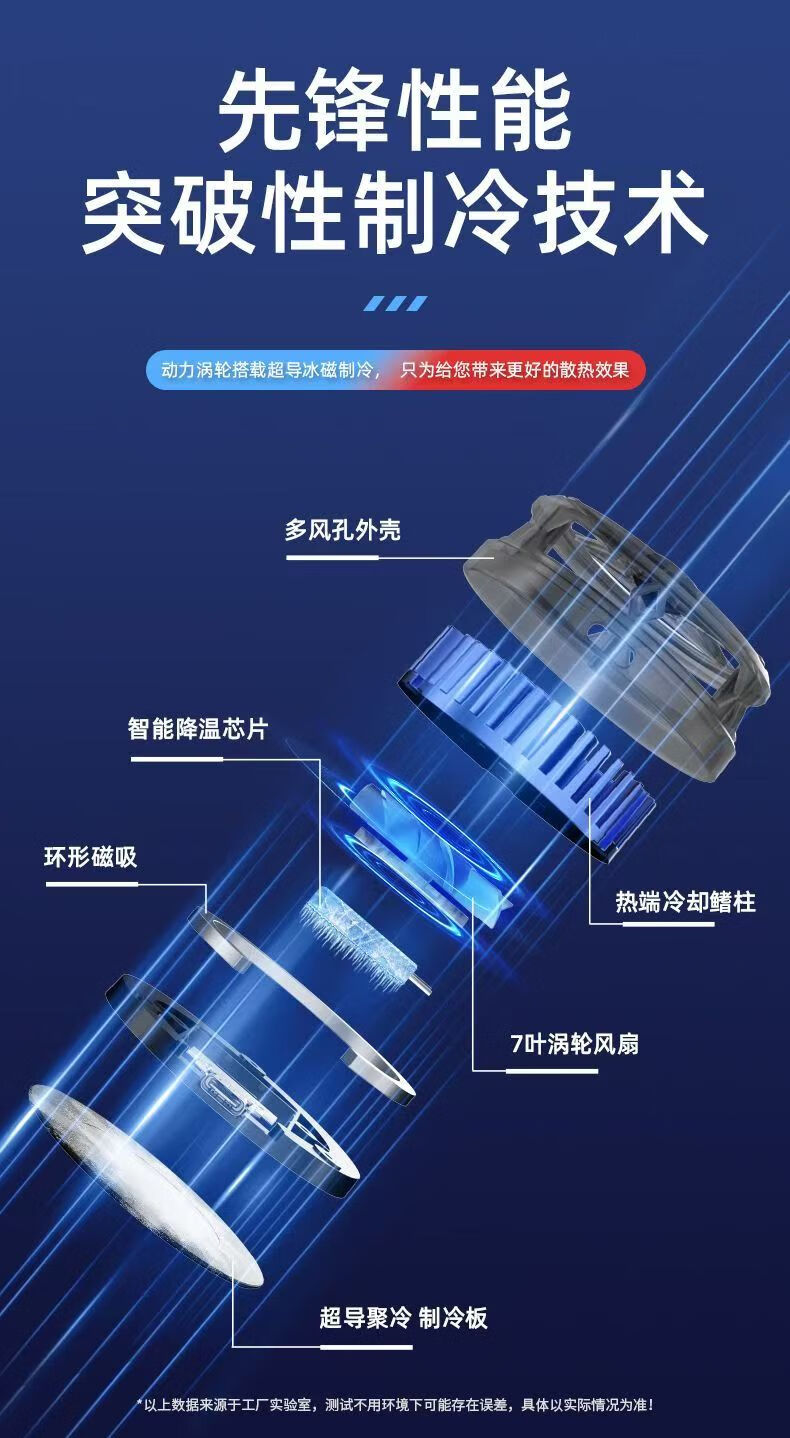 先锋性能
突破性制冷技术

动力涡轮搭载超导冰磁制冷， 只为给您带来更好的散热效果

多风孔外壳

智能降温芯片

环形磁吸

热端冷却鳍柱

7叶涡轮风扇

超导聚冷 制冷板

*以上数据来源于工厂实验室，测试不用环境下可能存在误差，具体以实际情况为准！