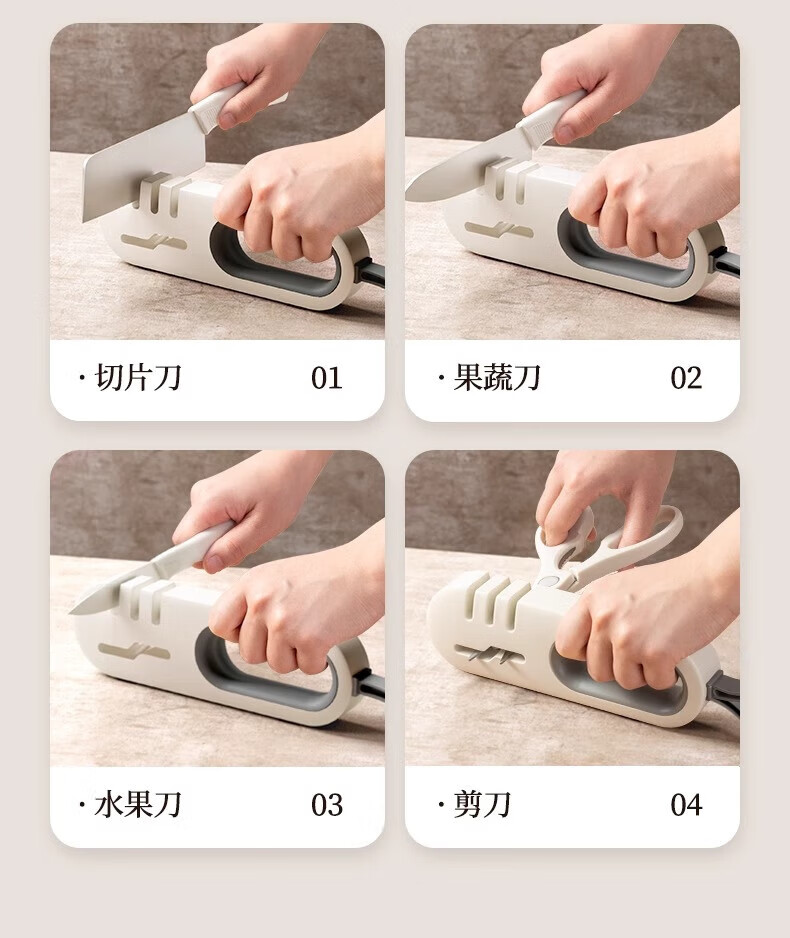 · 切片刀 01

· 果蔬刀 02

· 水果刀 03

· 剪刀 04