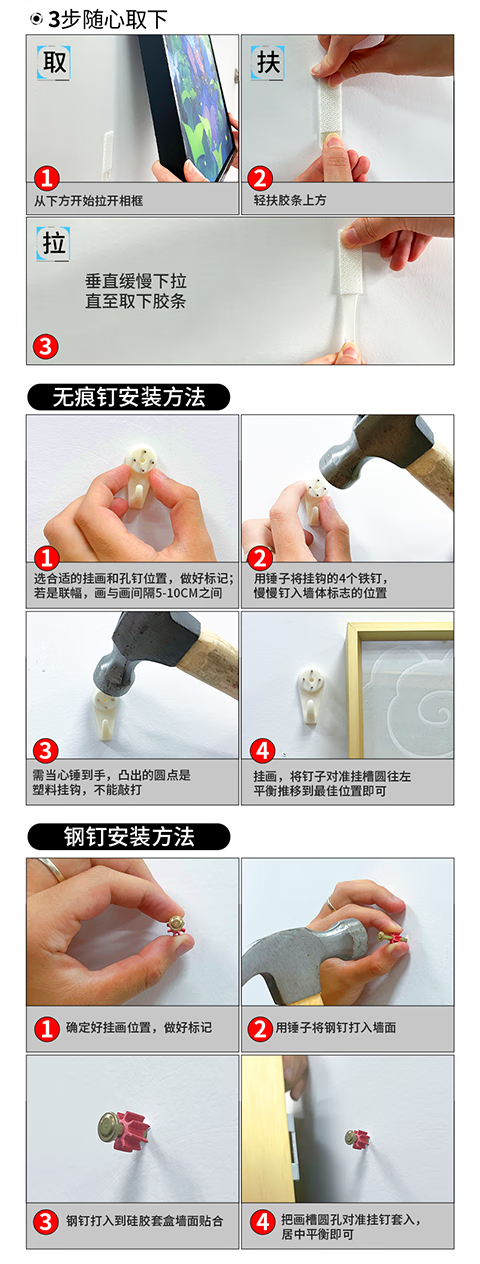 3步随心取下

取

1 从下方开始拉开相框

扶

2 轻扶胶条上方

拉

垂直缓慢下拉
直至取下胶条

3

无痕钉安装方法

1 选合适的挂画和孔钉位置，做好标记；若是联幅，画与画间隔5-10CM之间

2 用锤子将挂钩的4个铁钉，慢慢钉入墙体标志的位置

3 需当心锤到手，凸出的圆点是塑料挂钩，不能敲打

4 挂画，将钉子对准挂槽圆往左平衡推移到最佳位置即可

钢钉安装方法

1 确定好挂画位置，做好标记

2 用锤子将钢钉打入墙面

3 钢钉打入到硅胶套盒墙面贴合

4 把画槽圆孔对准挂钉套入，居中平衡即可