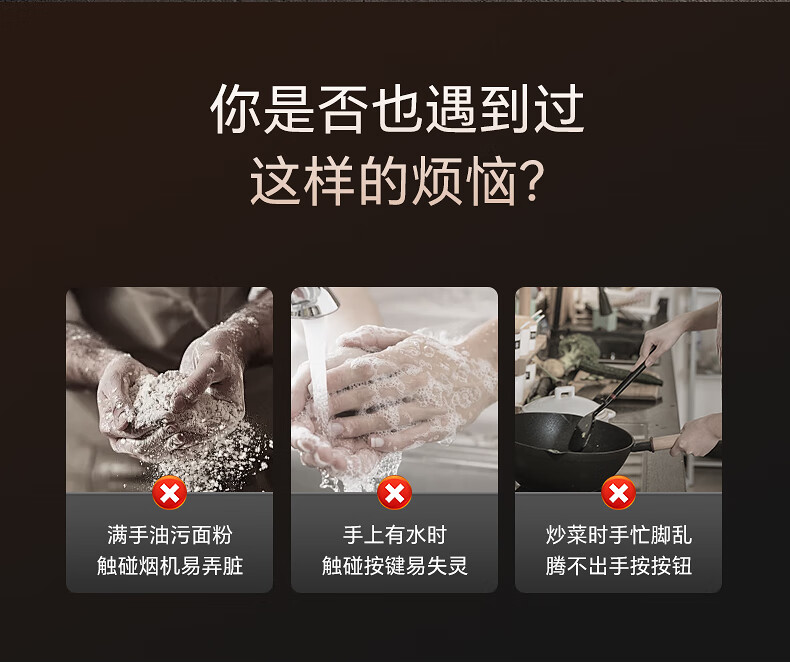 你是否也遇到过
这样的烦恼?

满手油污面粉
触碰烟机易弄脏

手上有水时
触碰按键易失灵

炒菜时手忙脚乱
腾不出手按按钮