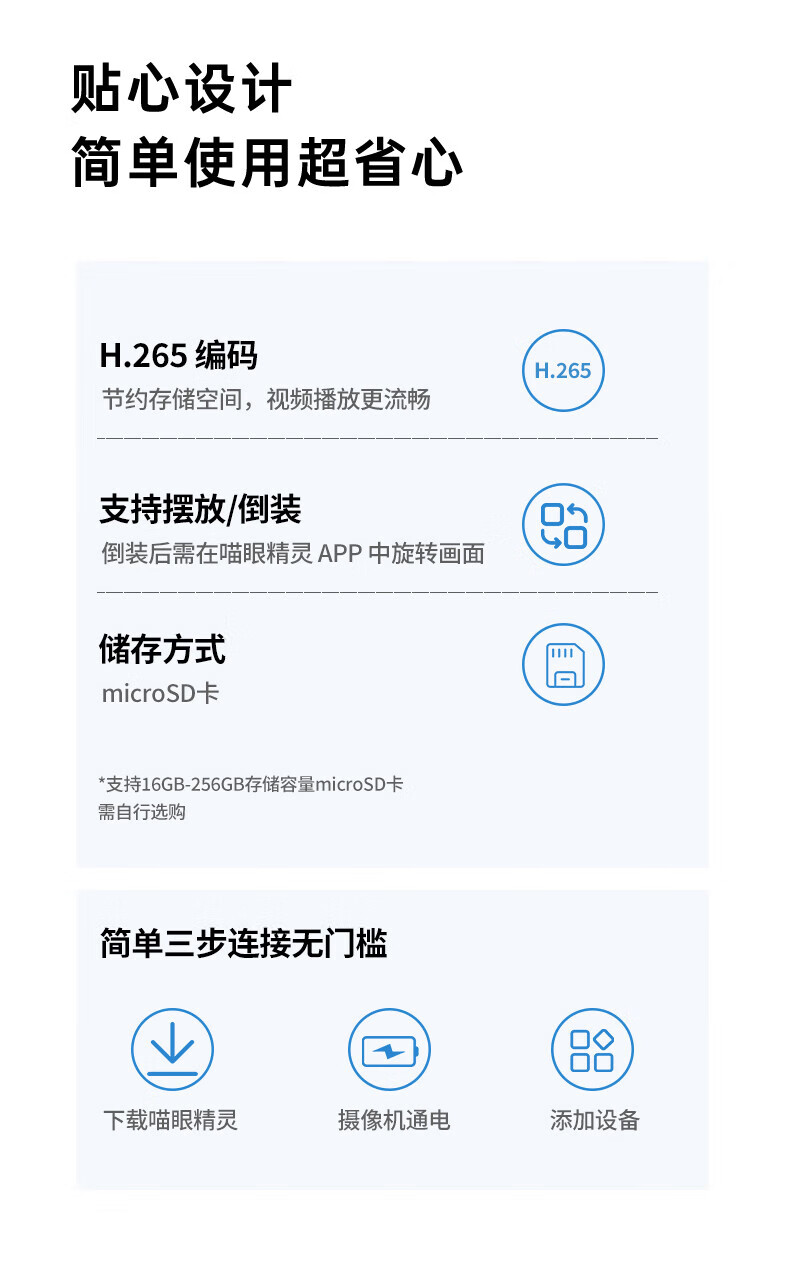 贴心设计
简单使用超省心

H.265编码
节约存储空间，视频播放更流畅

H.265

支持摆放/倒装
倒装后需在喵眼精灵APP中旋转画面

储存方式
microSD卡

*支持16GB-256GB存储容量microSD卡
需自行选购

简单三步连接无门槛

下载喵眼精灵

摄像机通电

添加设备