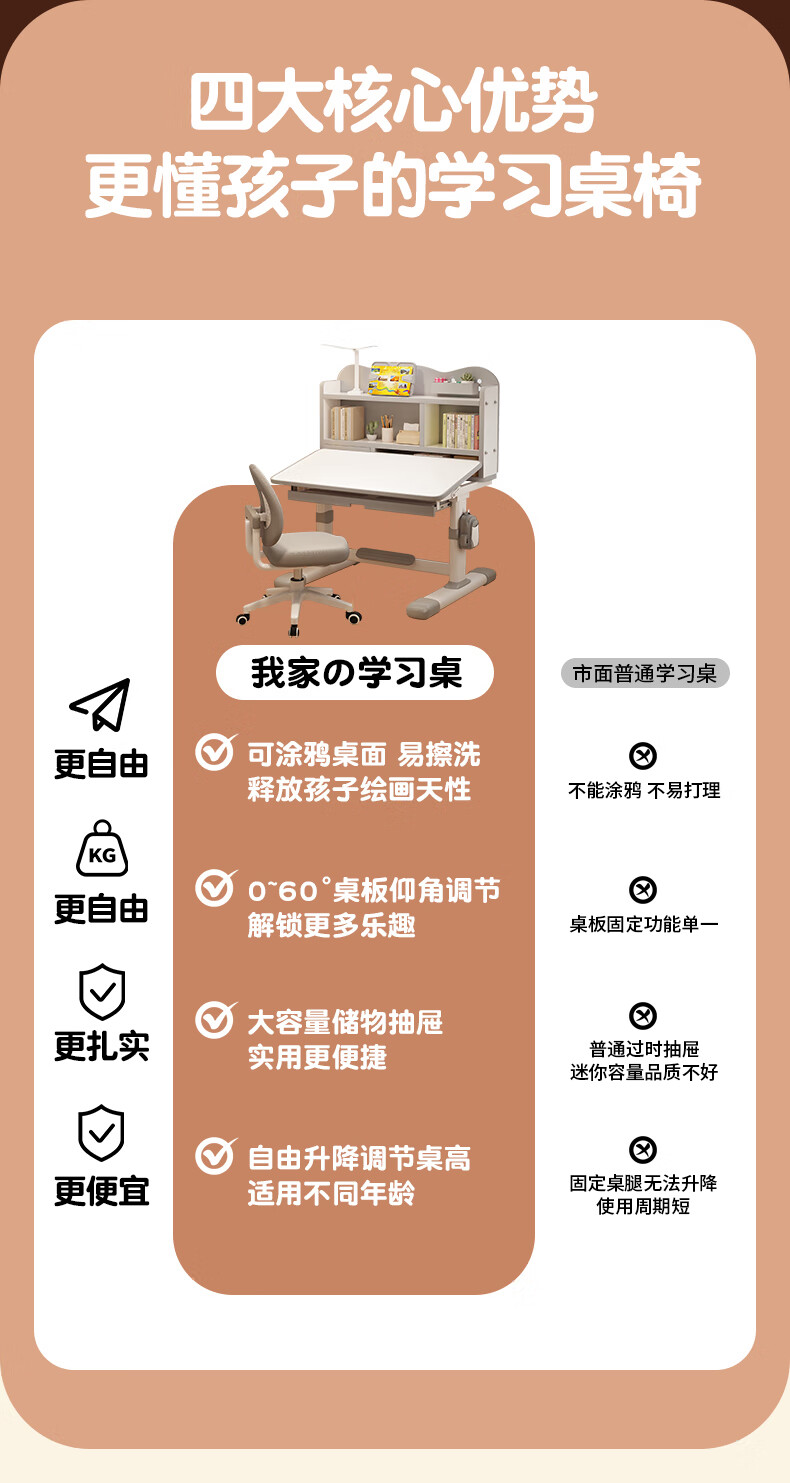 四大核心优势
更懂孩子的学习桌椅

我家の学习桌

市面普通学习桌

更自由

可涂鸦桌面 易擦洗
释放孩子绘画天性

不能涂鸦 不易打理

KG

更自由

0~60°桌板仰角调节
解锁更多乐趣

桌板固定功能单一

更扎实

大容量储物抽屉
实用更便捷

普通过时抽屉
迷你容量品质不好

更便宜

自由升降调节桌高
适用不同年龄

固定桌腿无法升降
使用周期短