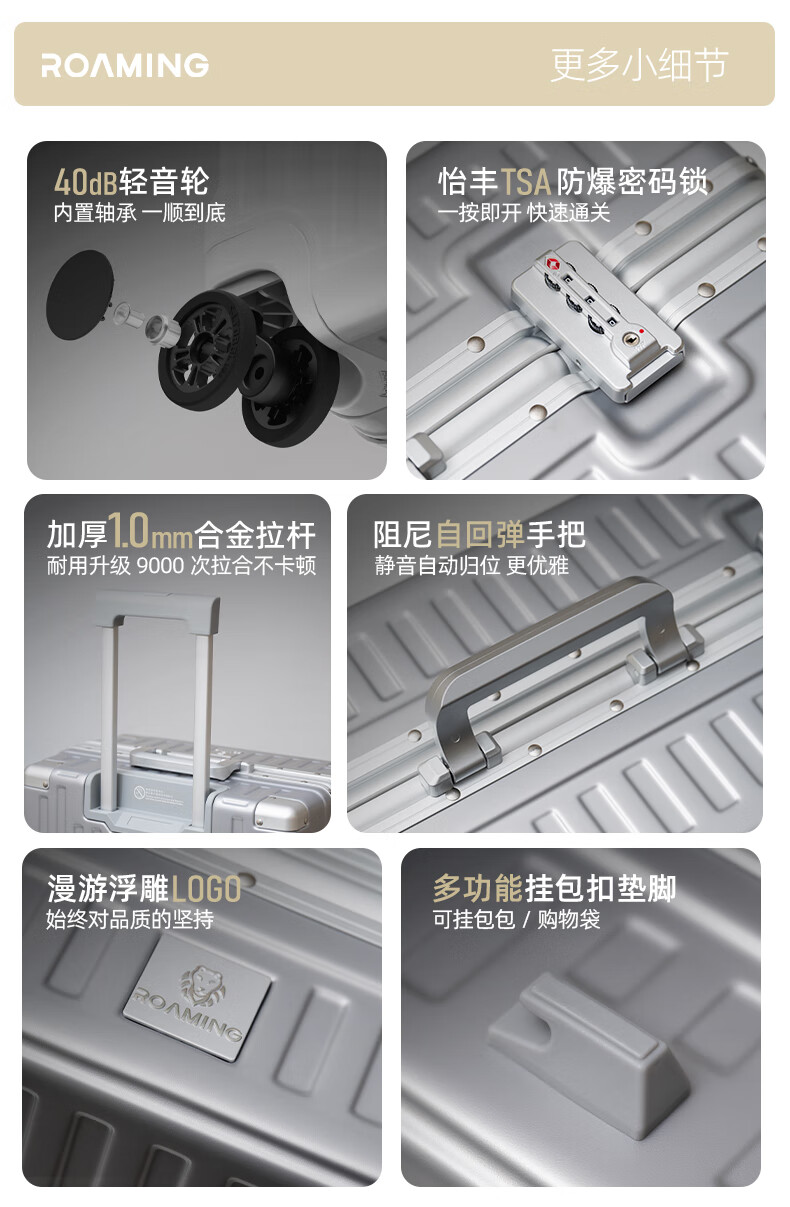 ROAMING

更多小细节

40dB轻音轮
内置轴承 一顺到底

怡丰TSA防爆密码锁
一按即开 快速通关

加厚1.0mm合金拉杆
耐用升级 9000 次拉合不卡顿

阻尼自回弹手把
静音自动归位 更优雅

漫游浮雕LOGO
始终对品质的坚持

ROAMING

多功能挂包扣垫脚
可挂包包 / 购物袋