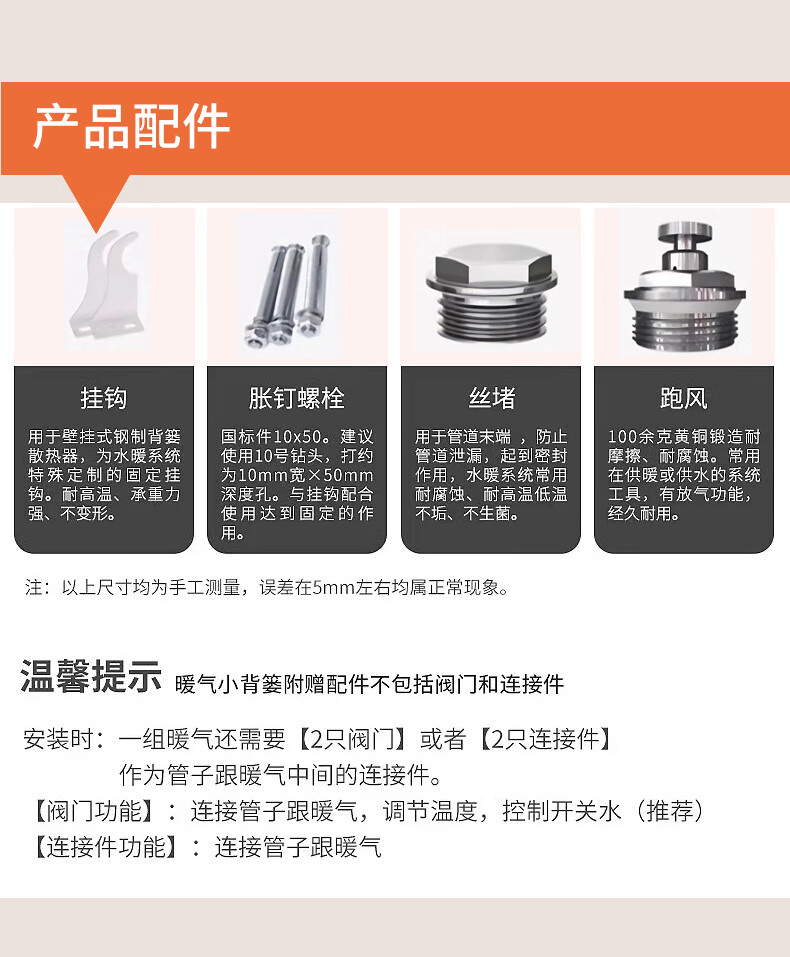 产品配件

挂钩

用于壁挂式钢制背篓散热器，为水暖系统特殊定制的固定挂钩。耐高温、承重力强、不变形。

胀钉螺栓

国标件10x50。建议使用10号钻头，打约为10mm宽×50mm深度孔。与挂钩配合使用达到固定的作用。

丝堵

用于管道末端，防止管道泄漏，起到密封作用，水暖系统常用耐腐蚀、耐高温低温不垢、不生菌。

跑风

100余克黄铜锻造耐摩擦、耐腐蚀。常用在供暖或供水的系统工具，有放气功能，经久耐用。

注：以上尺寸均为手工测量，误差在5mm左右均属正常现象。

温馨提示 暖气小背篓附赠配件不包括阀门和连接件

安装时：一组暖气还需要【2只阀门】或者【2只连接件】作为管子跟暖气中间的连接件。

【阀门功能】：连接管子跟暖气，调节温度，控制开关水（推荐）

【连接件功能】：连接管子跟暖气