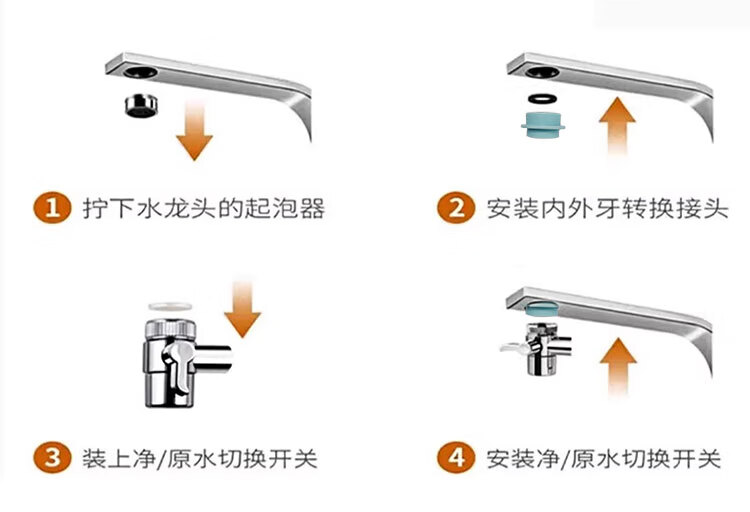 1 拧下水龙头的起泡器

2 安装内外牙转换接头

3 装上净/原水切换开关

4 安装净/原水切换开关