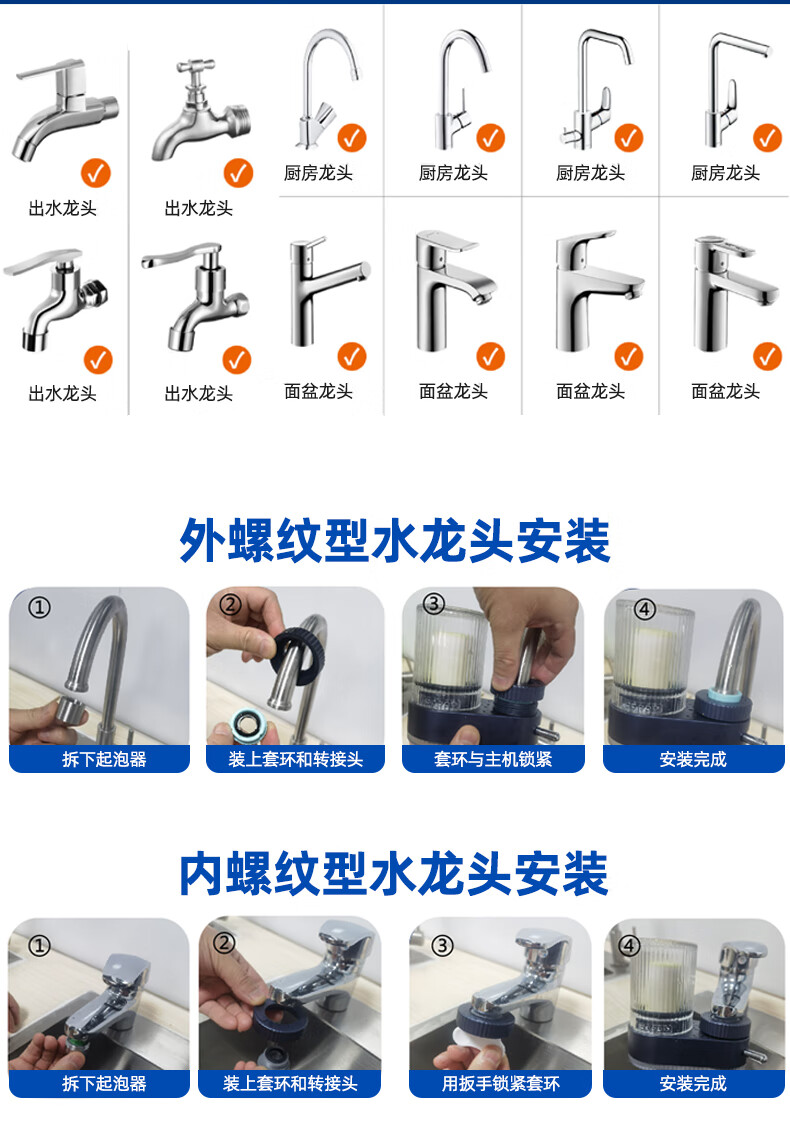 出水龙头
出水龙头
厨房龙头
厨房龙头
厨房龙头
厨房龙头
出水龙头
出水龙头
面盆龙头
面盆龙头
面盆龙头
面盆龙头

外螺纹型水龙头安装

①
拆下起泡器
②
装上套环和转接头
③
套环与主机锁紧
④
安装完成

内螺纹型水龙头安装

①
拆下起泡器
②
装上套环和转接头
③
用扳手锁紧套环
④
安装完成