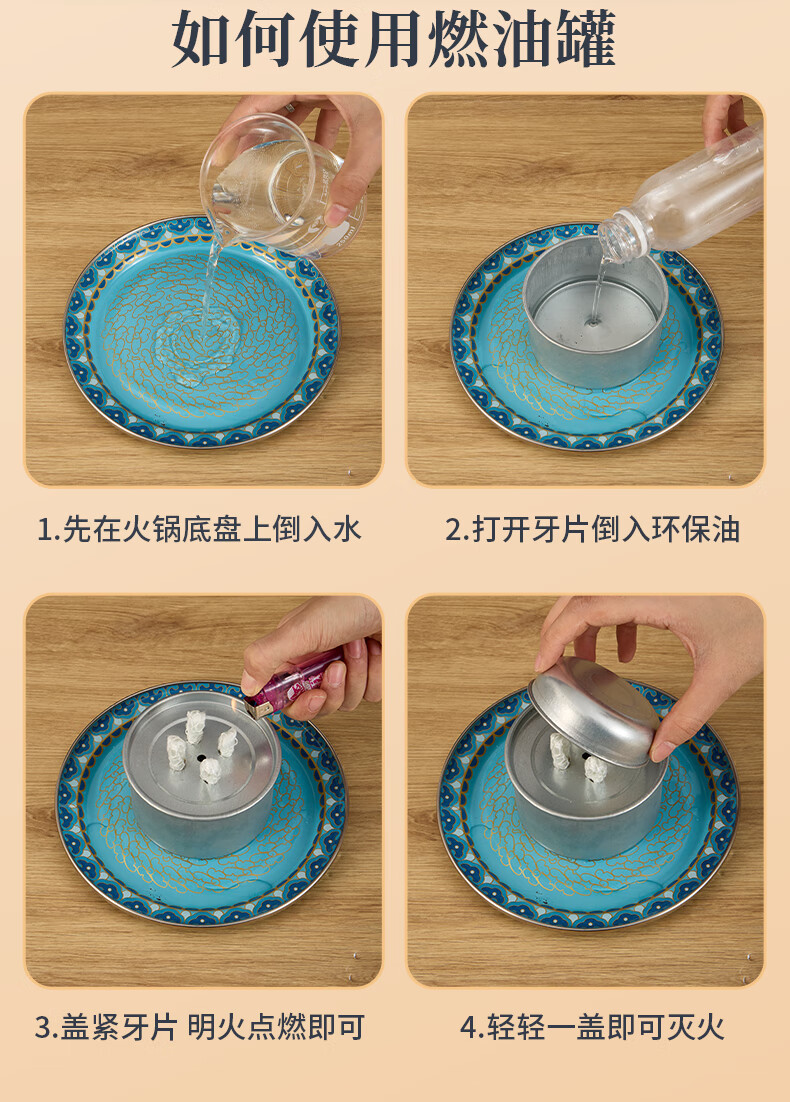 如何使用燃油罐

1.先在火锅底盘上倒入水

2.打开牙片倒入环保油

3.盖紧牙片 明火点燃即可

4.轻轻一盖即可灭火