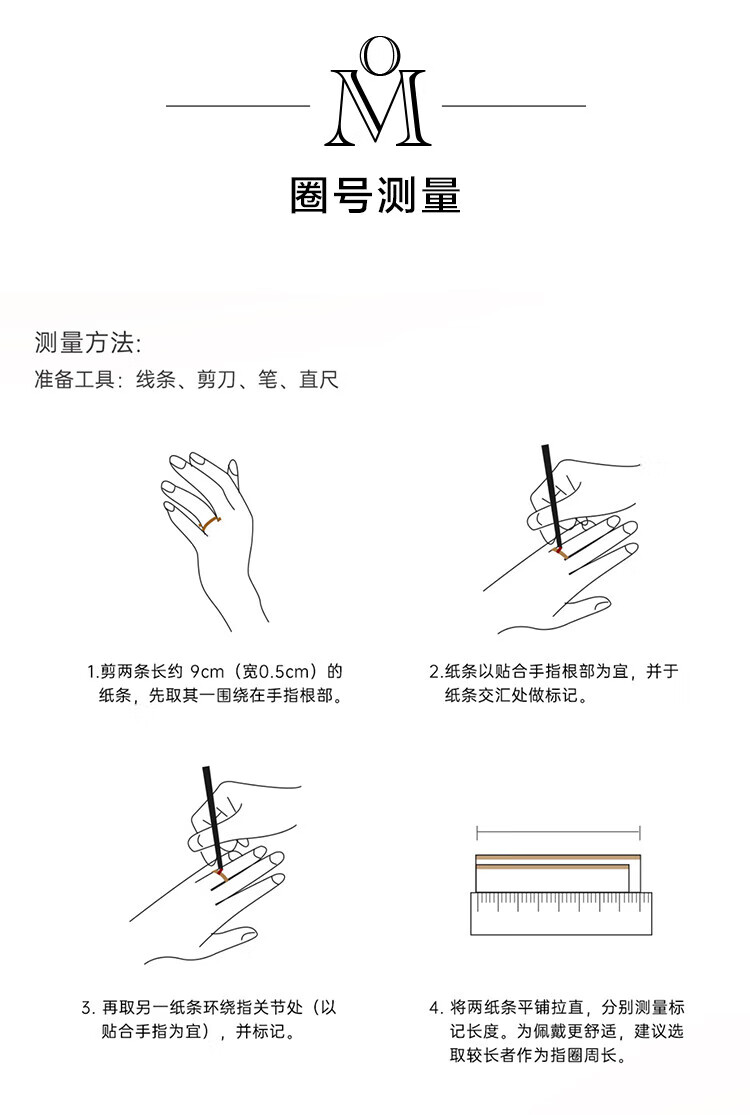 OM

圈号测量

测量方法:

准备工具：线条、剪刀、笔、直尺

1.剪两条长约 9cm（宽0.5cm）的纸条，先取其一围绕在手指根部。

2.纸条以贴合手指根部为宜，并于纸条交汇处做标记。

3. 再取另一纸条环绕指关节处（以贴合手指为宜），并标记。

4. 将两纸条平铺拉直，分别测量标记长度。为佩戴更舒适，建议选取较长者作为指圈周长。