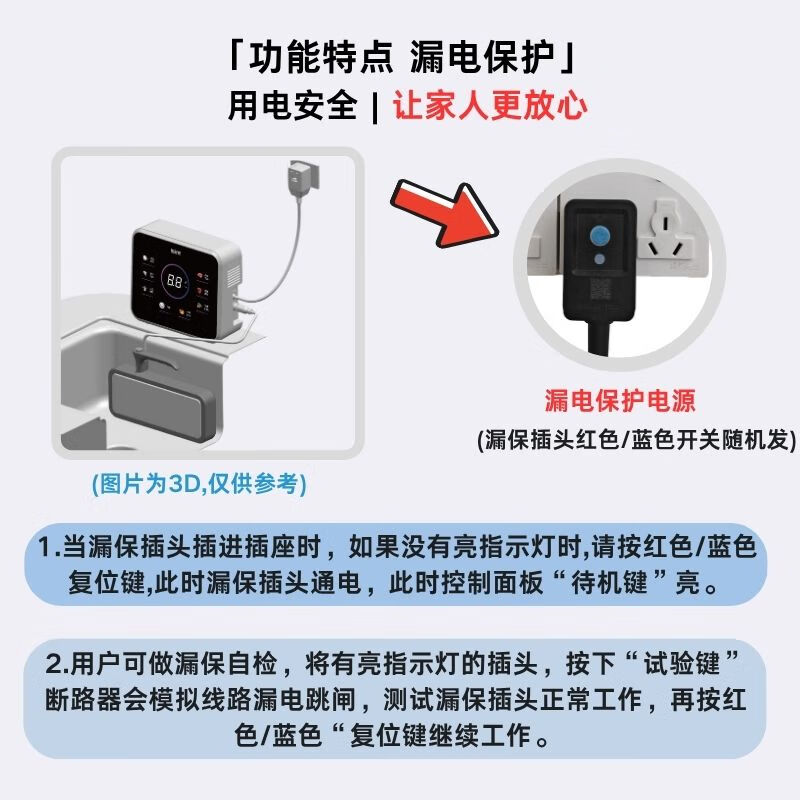 「功能特点 漏电保护」
用电安全 | 让家人更放心

88

(图片为3D,仅供参考)

漏电保护电源
(漏保插头红色/蓝色开关随机发)

1.当漏保插头插进插座时，如果没有亮指示灯时,请按红色/蓝色复位键,此时漏保插头通电，此时控制面板“待机键”亮。

2.用户可做漏保自检，将有亮指示灯的插头，按下“试验键”断路器会模拟线路漏电跳闸，测试漏保插头正常工作，再按红色/蓝色“复位键继续工作。