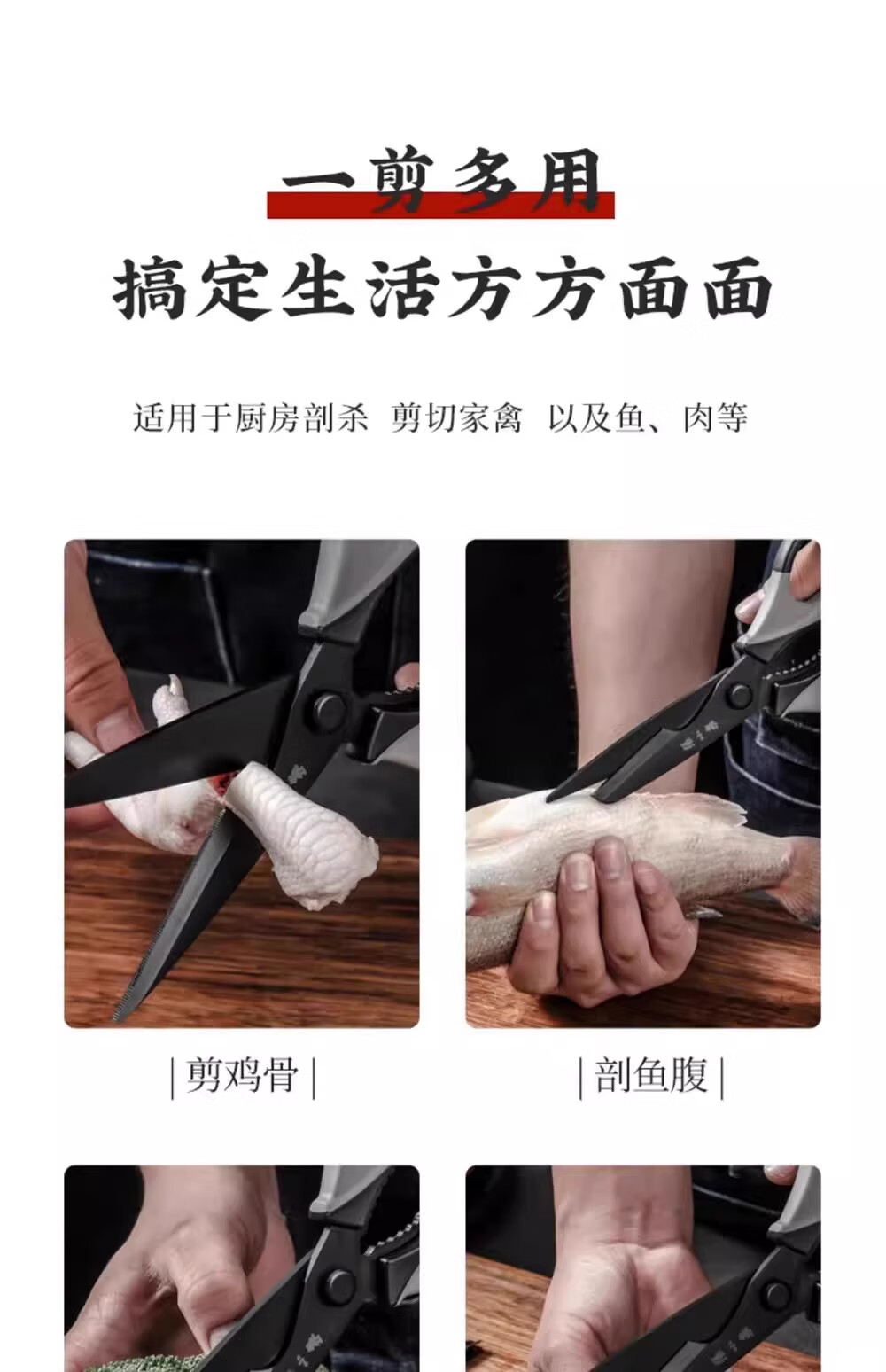 一剪多用
搞定生活方方面面

适用于厨房剖杀 剪切家禽 以及鱼、肉等

| 剪鸡骨 |

| 剖鱼腹 |