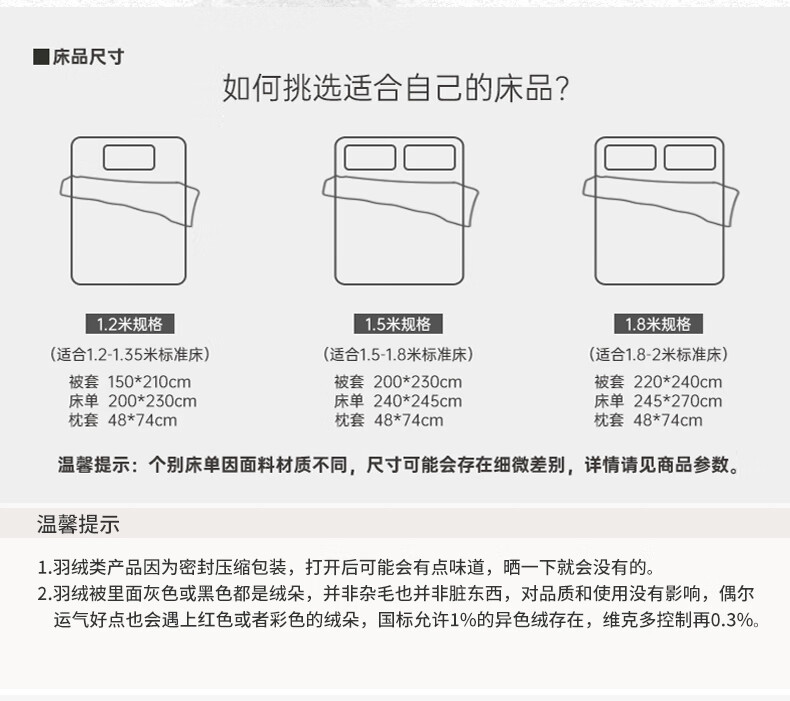 ■床品尺寸

如何挑选适合自己的床品?

1.2米规格
(适合1.2-1.35米标准床)
被套 150*210cm
床单 200*230cm
枕套 48*74cm

1.5米规格
(适合1.5-1.8米标准床)
被套 200*230cm
床单 240*245cm
枕套 48*74cm

1.8米规格
(适合1.8-2米标准床)
被套 220*240cm
床单 245*270cm
枕套 48*74cm

温馨提示：个别床单因面料材质不同，尺寸可能会存在细微差别，详情请见商品参数。

温馨提示

1.羽绒类产品因为密封压缩包装，打开后可能会有点味道，晒一下就会没有的。
2.羽绒被里面灰色或黑色都是绒朵，并非杂毛也并非脏东西，对品质和使用没有影响，偶尔运气好点也会遇上红色或者彩色的绒朵，国标允许1%的异色绒存在，维克多控制再0.3%。