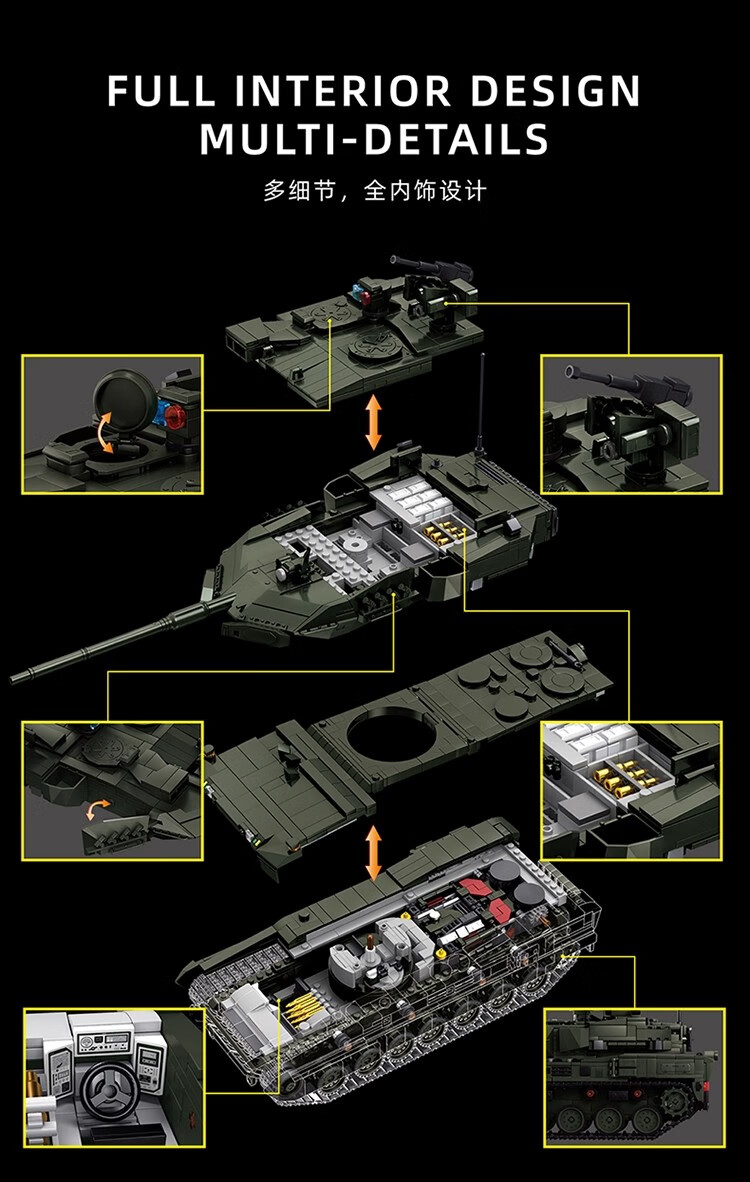 FULL INTERIOR DESIGN
MULTI-DETAILS

多细节，全内饰设计