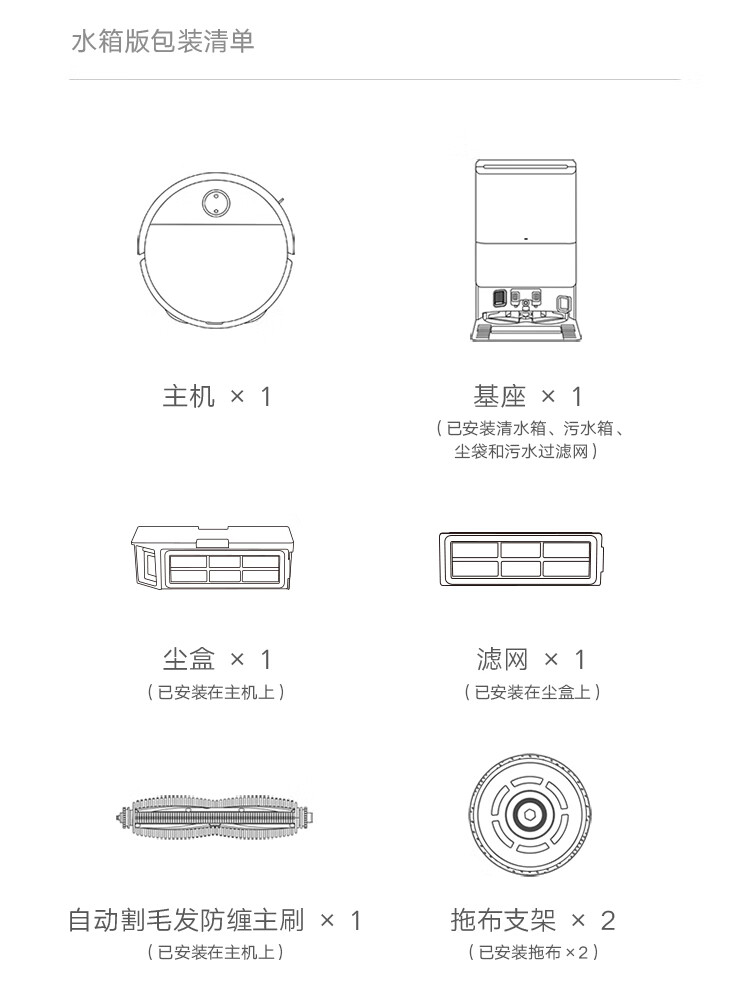 水箱版包装清单

主机 × 1

基座 × 1
（已安装清水箱、污水箱、尘袋和污水过滤网）

尘盒 × 1
（已安装在主机上）

滤网 × 1
（已安装在尘盒上）

自动割毛发防缠主刷 × 1
（已安装在主机上）

拖布支架 × 2
（已安装拖布 ×2）