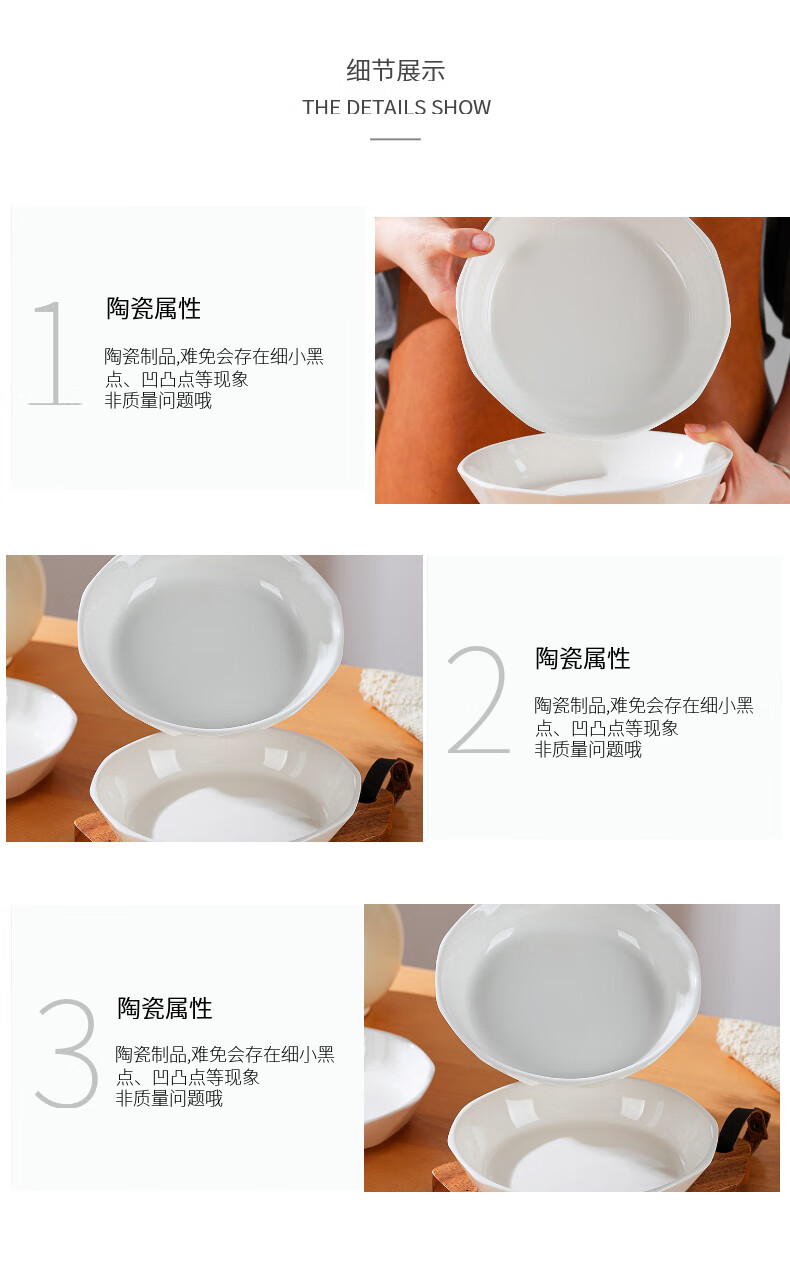 细节展示
THE DETAILS SHOW

1
陶瓷属性
陶瓷制品,难免会存在细小黑点、凹凸点等现象
非质量问题哦

2
陶瓷属性
陶瓷制品,难免会存在细小黑点、凹凸点等现象
非质量问题哦

3
陶瓷属性
陶瓷制品,难免会存在细小黑点、凹凸点等现象
非质量问题哦