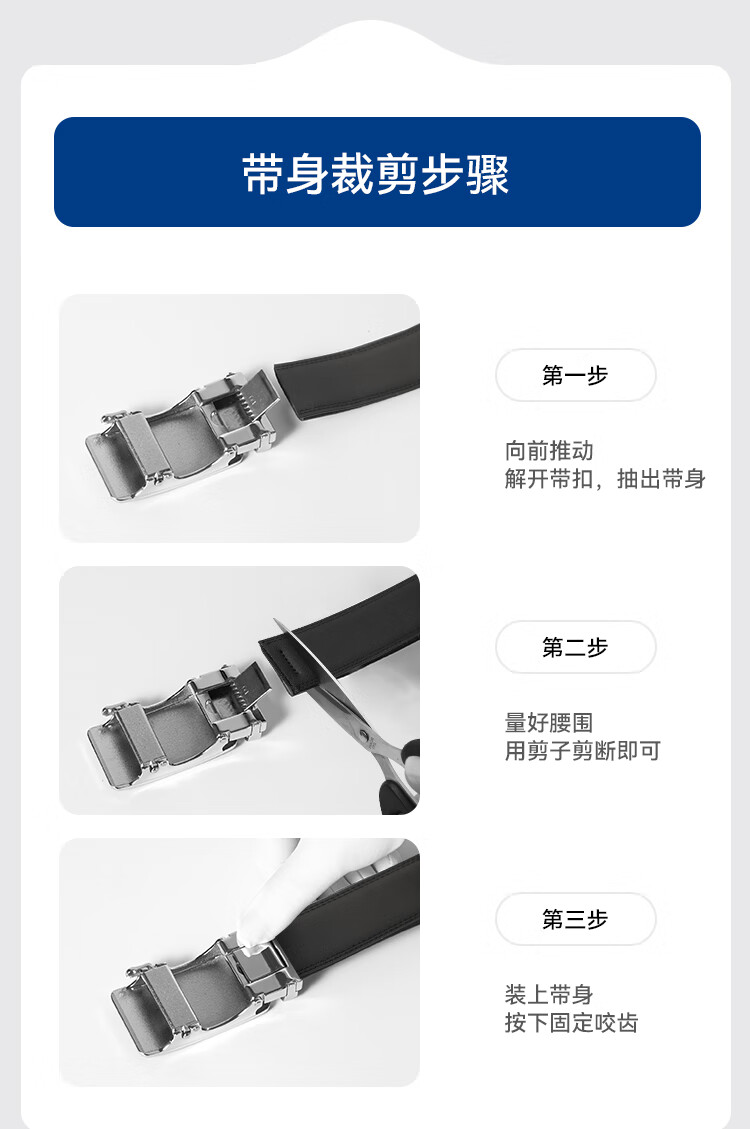 带身裁剪步骤

第一步

向前推动
解开带扣，抽出带身

第二步

量好腰围
用剪子剪断即可

第三步

装上带身
按下固定咬齿