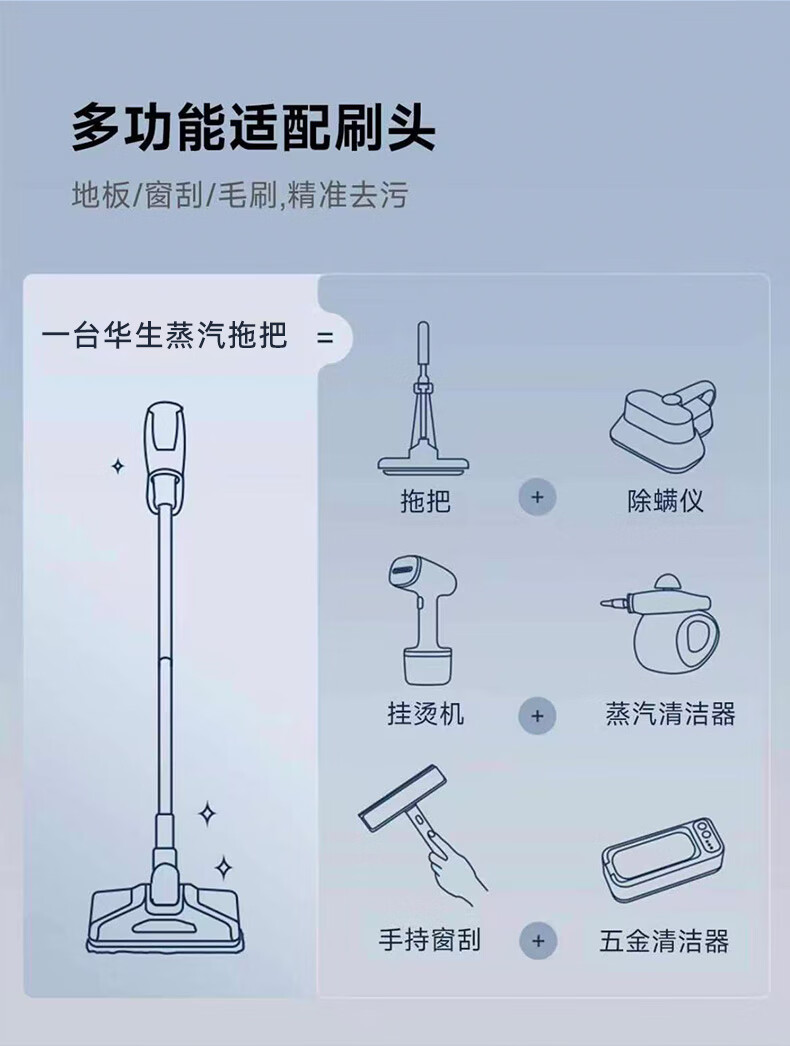 多功能适配刷头

地板/窗刮/毛刷,精准去污

一台华生蒸汽拖把 =

拖把 + 除螨仪

挂烫机 + 蒸汽清洁器

手持窗刮 + 五金清洁器