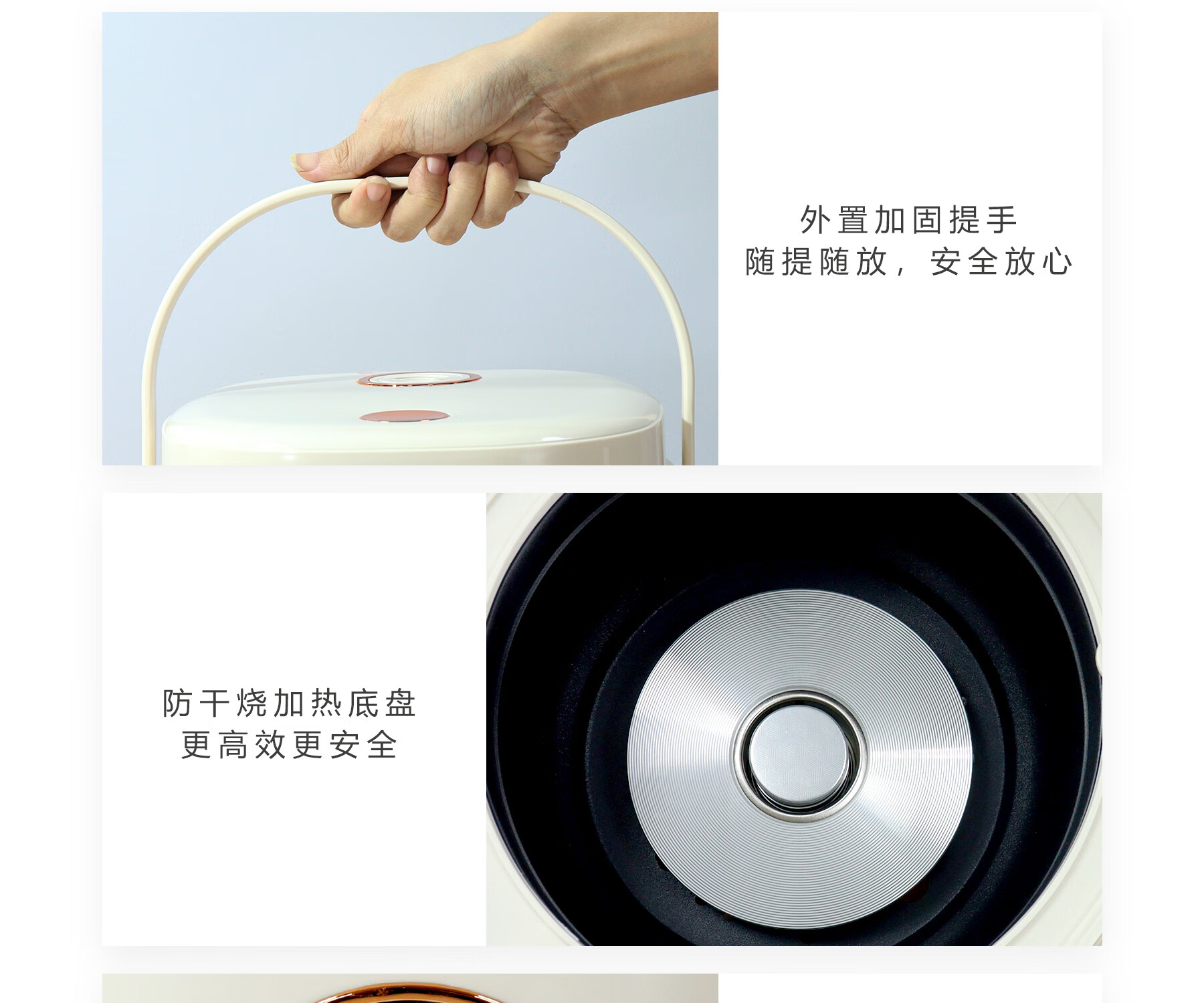 外置加固提手
随提随放，安全放心

防干烧加热底盘
更高效更安全