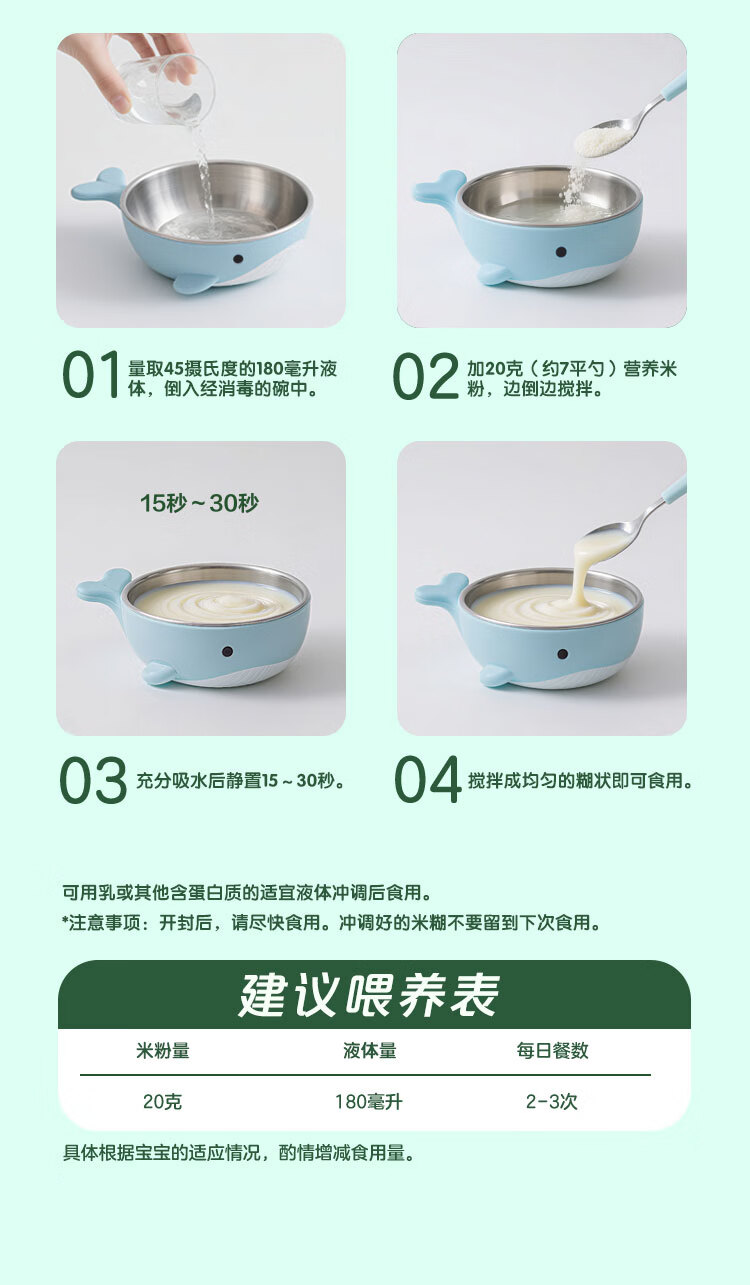 01 量取45摄氏度的180毫升液体，倒入经消毒的碗中。

02 加20克（约7平勺）营养米粉，边倒边搅拌。

15秒～30秒

03 充分吸水后静置15～30秒。

04 搅拌成均匀的糊状即可食用。

可用乳或其他含蛋白质的适宜液体冲调后食用。
*注意事项：开封后，请尽快食用。冲调好的米糊不要留到下次食用。

建议喂养表

| 米粉量 | 液体量 | 每日餐数 |
|---|---|---|
| 20克 | 180毫升 | 2-3次 |

具体根据宝宝的适应情况，酌情增减食用量。