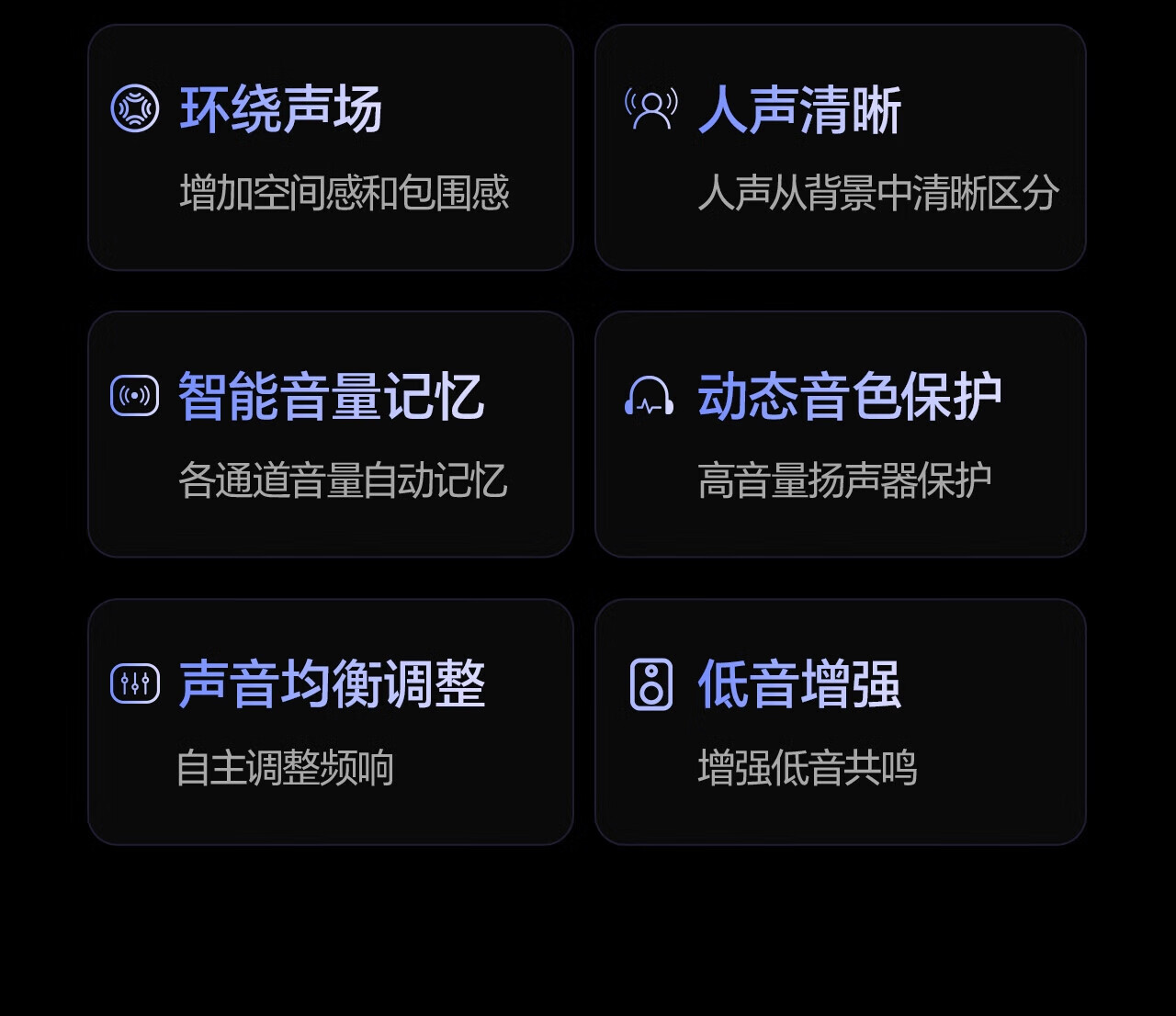 环绕声场

增加空间感和包围感

人声清晰

人声从背景中清晰区分

智能音量记忆

各通道音量自动记忆

动态音色保护

高音量扬声器保护

声音均衡调整

自主调整频响

低音增强

增强低音共鸣