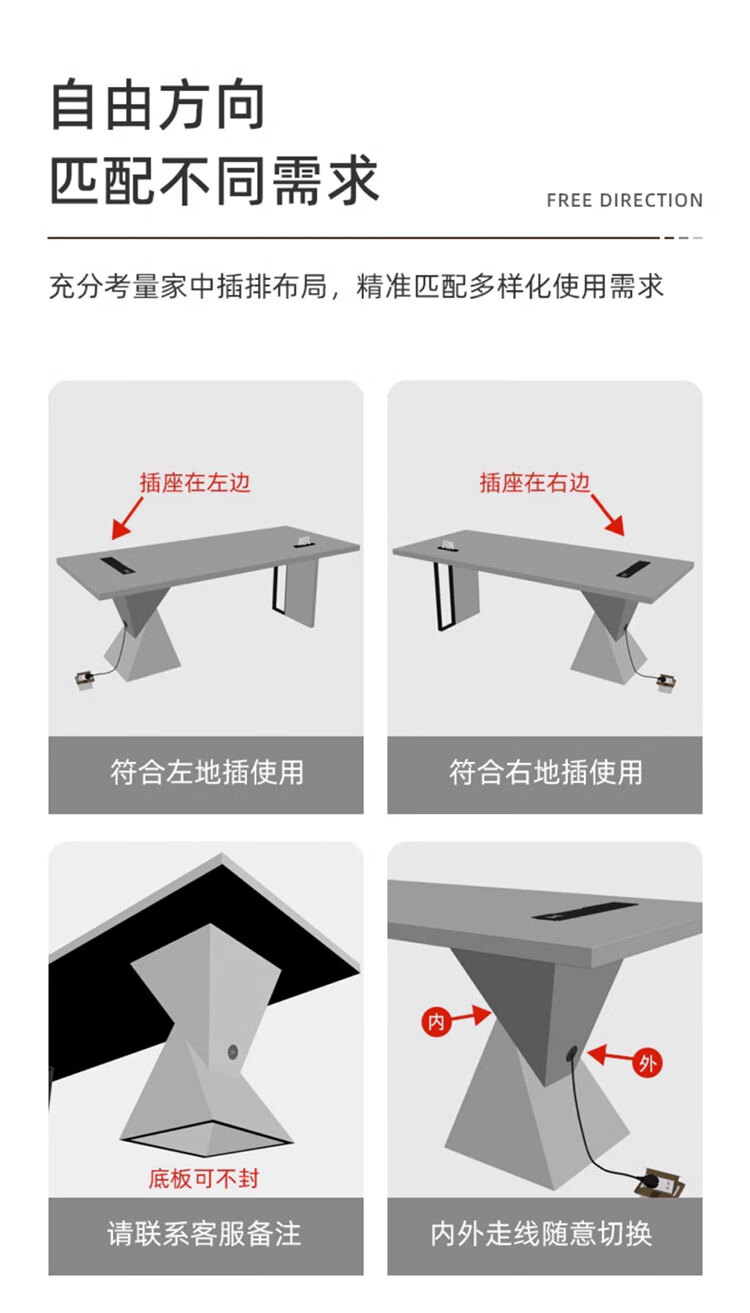 自由方向
匹配不同需求

FREE DIRECTION

充分考量家中插排布局，精准匹配多样化使用需求

插座在左边

符合左地插使用

插座在右边

符合右地插使用

底板可不封

请联系客服备注

内

外

内外走线随意切换