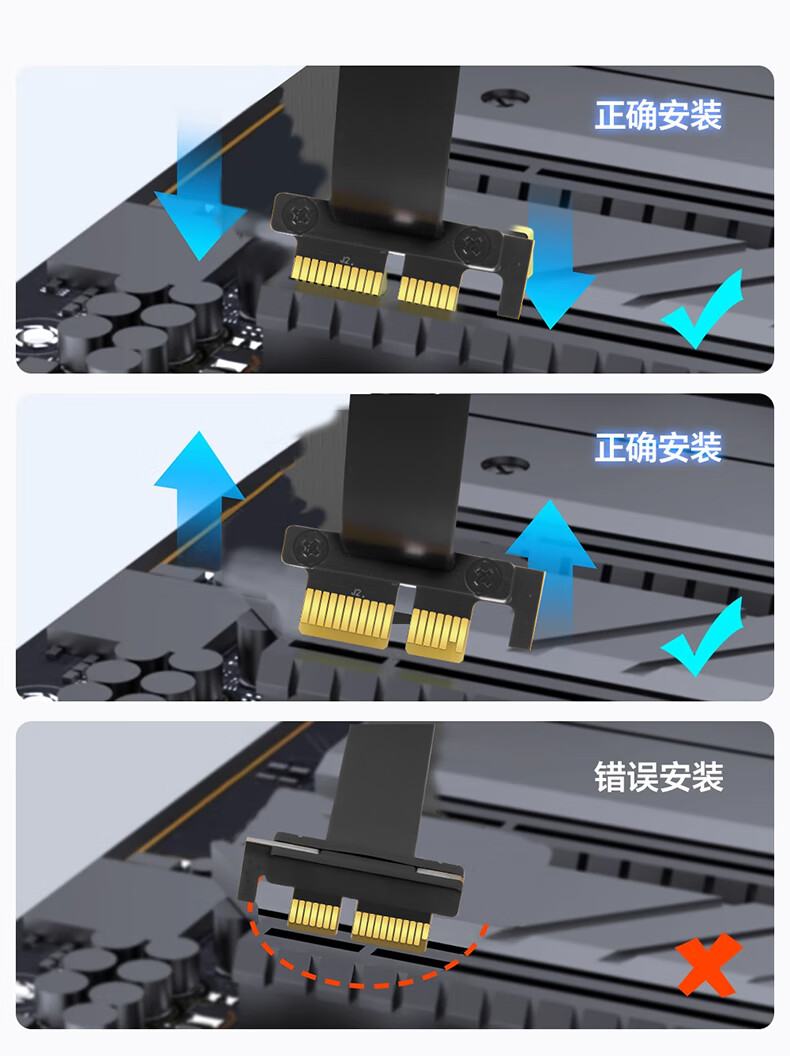 正确安装

正确安装

错误安装