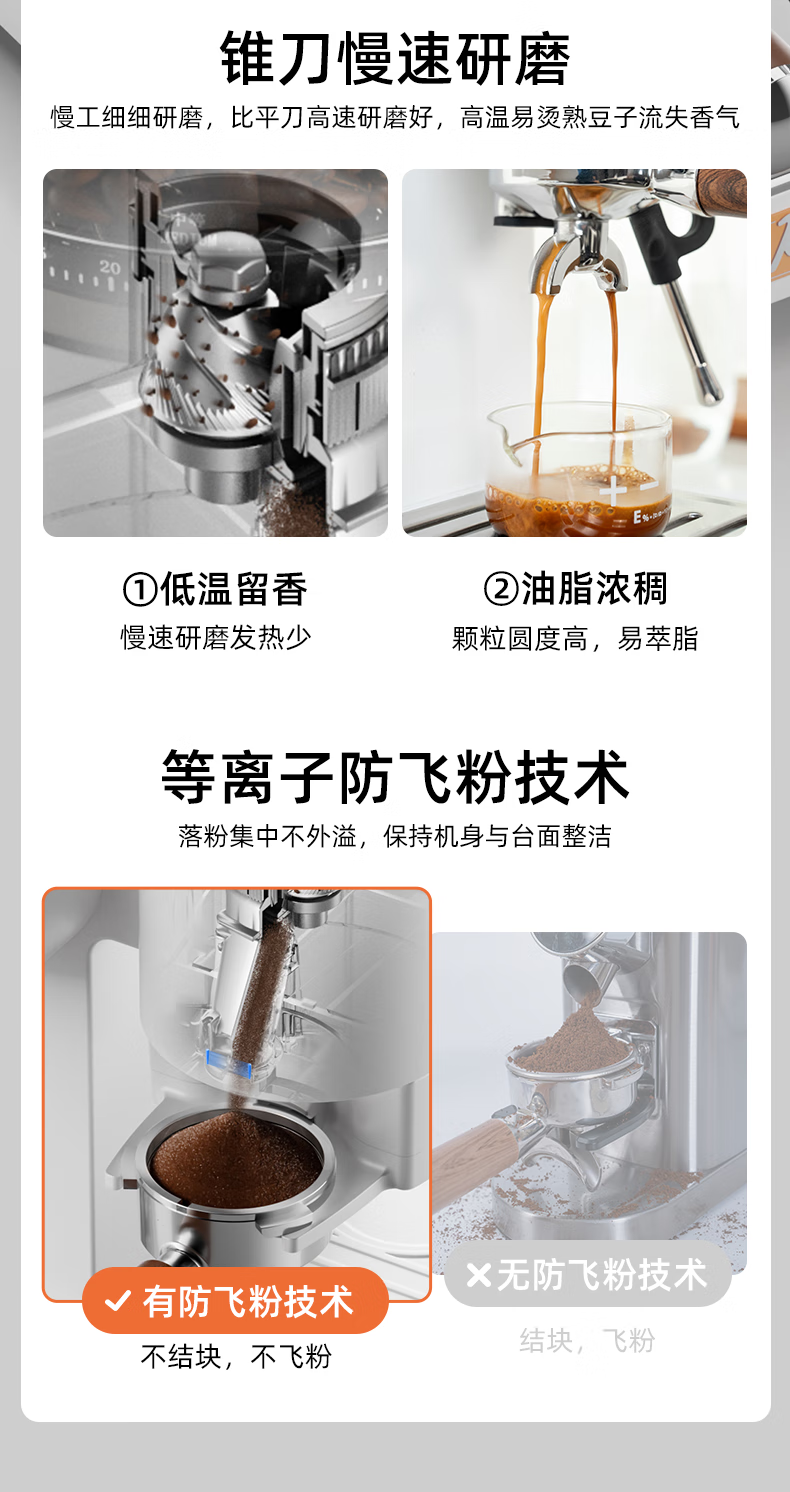 锥刀慢速研磨
慢工细细研磨，比平刀高速研磨好，高温易烫熟豆子流失香气

20

①低温留香
慢速研磨发热少

②油脂浓稠
颗粒圆度高，易萃脂

等离子防飞粉技术
落粉集中不外溢，保持机身与台面整洁

✓ 有防飞粉技术
不结块，不飞粉

✕ 无防飞粉技术
结块，飞粉