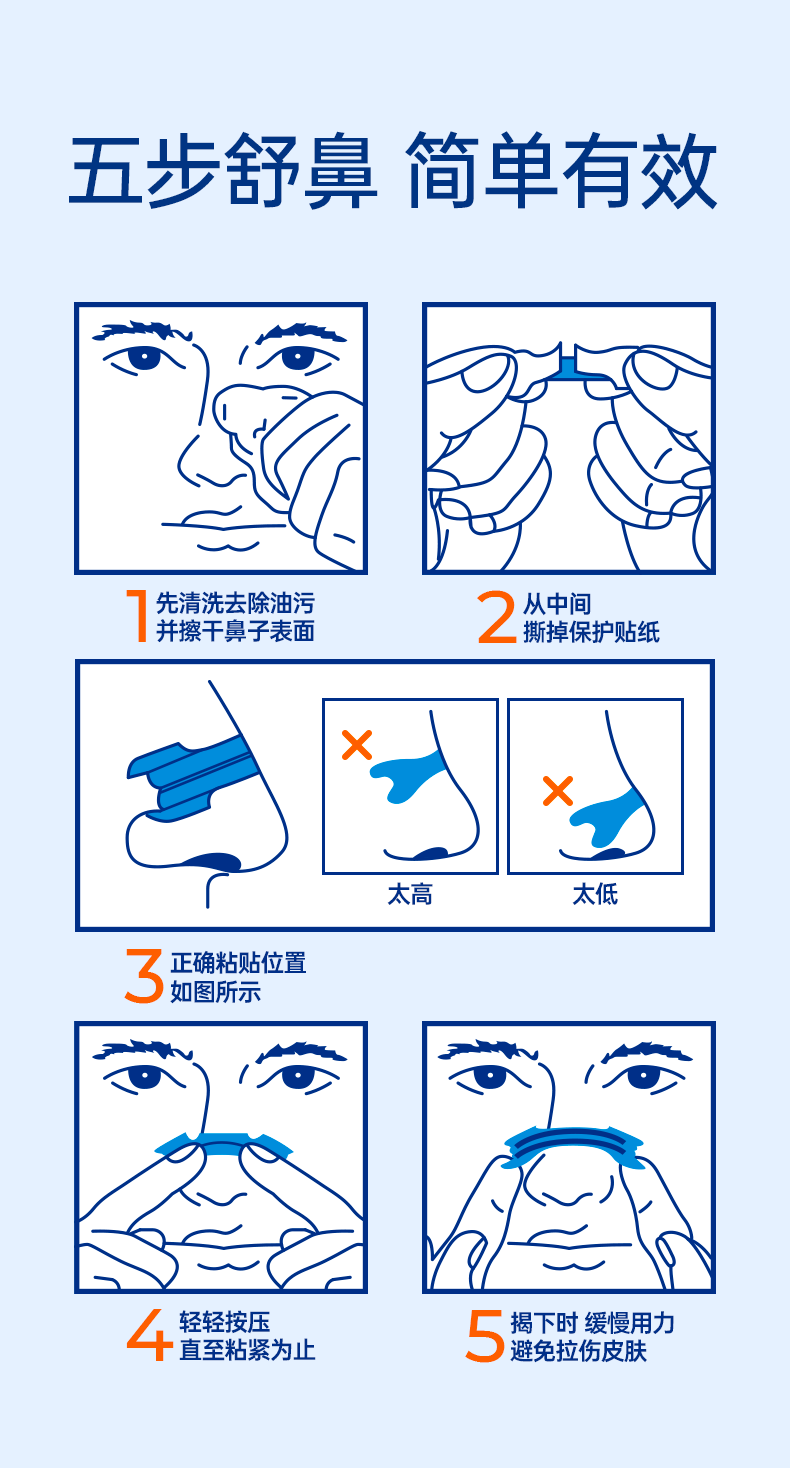 五步舒鼻 简单有效

1 先清洗去除油污
并擦干鼻子表面

2 从中间
撕掉保护贴纸

太高

太低

3 正确粘贴位置
如图所示

4 轻轻按压
直至粘紧为止

5 揭下时 缓慢用力
避免拉伤皮肤