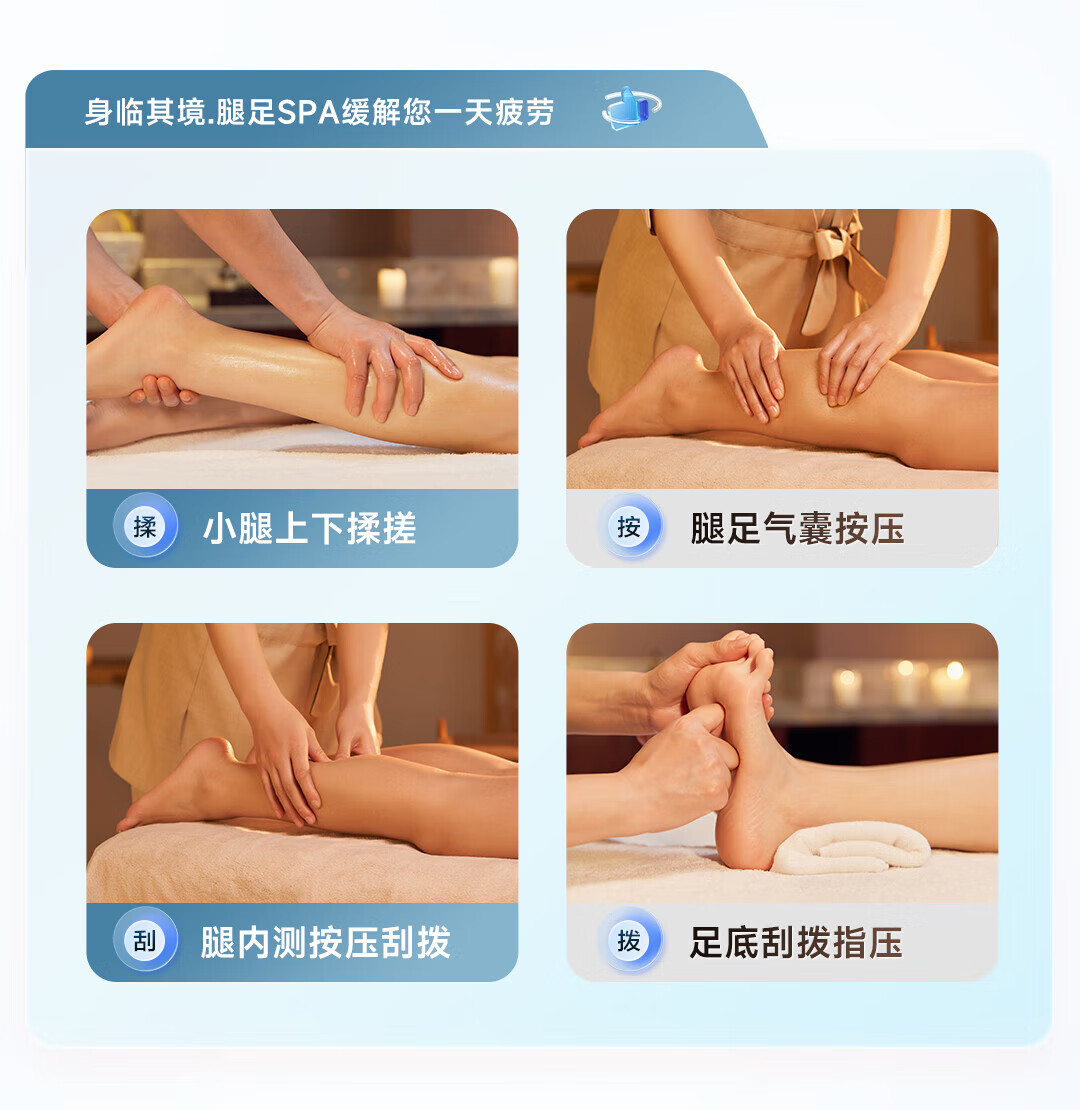 身临其境.腿足SPA缓解您一天疲劳

揉 小腿上下揉搓

按 腿足气囊按压

刮 腿内测按压刮拨

拨 足底刮拨指压