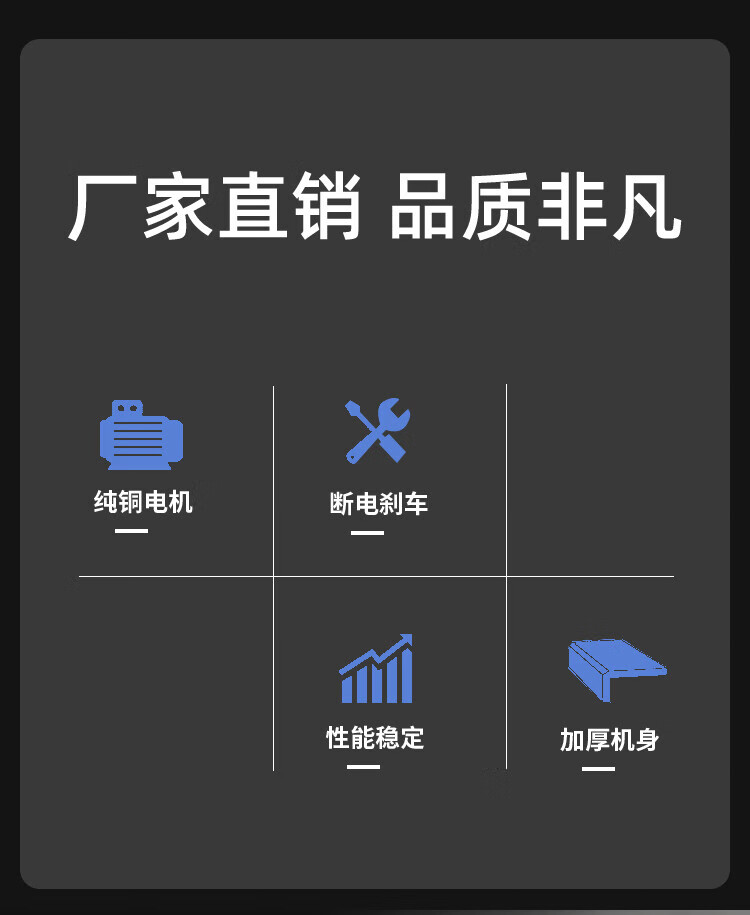 厂家直销 品质非凡

纯铜电机

断电刹车

性能稳定

加厚机身