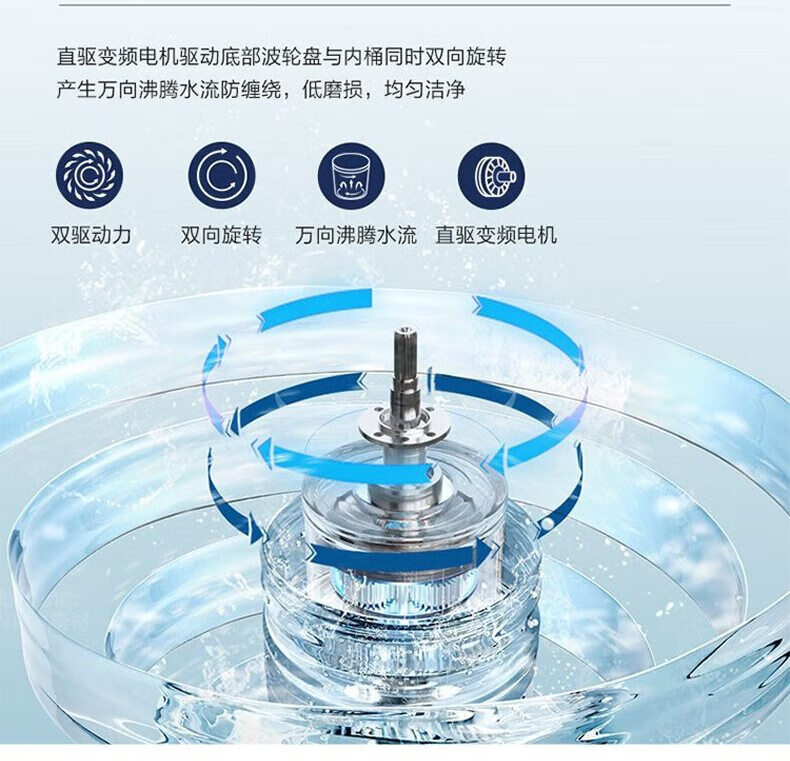 直驱变频电机驱动底部波轮盘与内桶同时双向旋转
产生万向沸腾水流防缠绕，低磨损，均匀洁净

双驱动力

双向旋转

万向沸腾水流

直驱变频电机