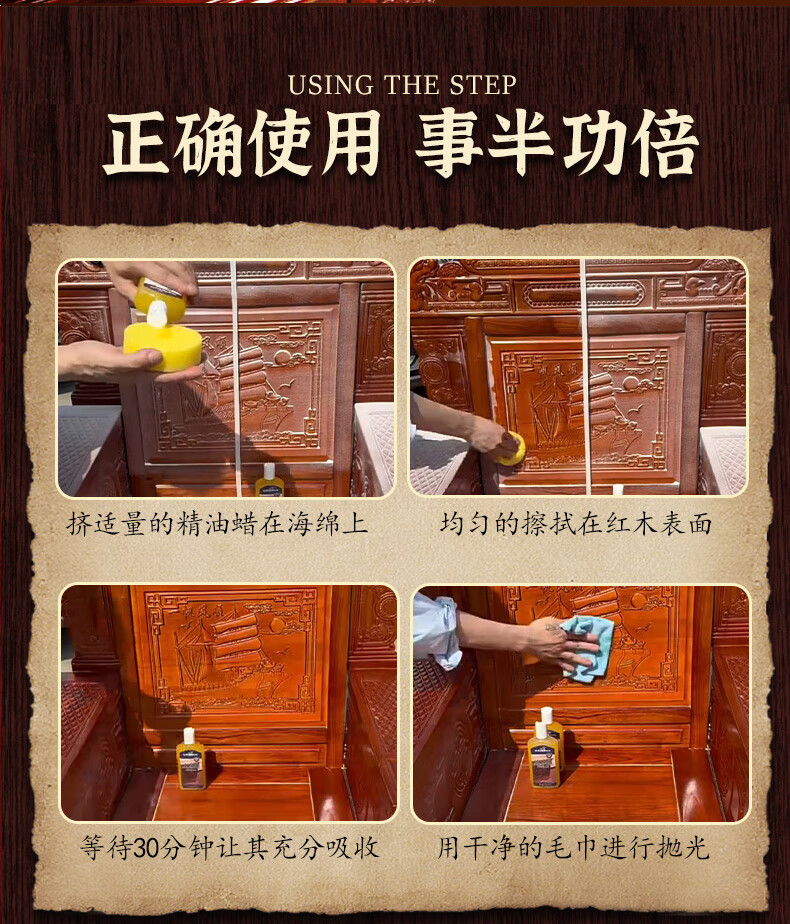 USING THE STEP
正确使用 事半功倍

挤适量的精油蜡在海绵上

均匀的擦拭在红木表面

等待30分钟让其充分吸收

用干净的毛巾进行抛光