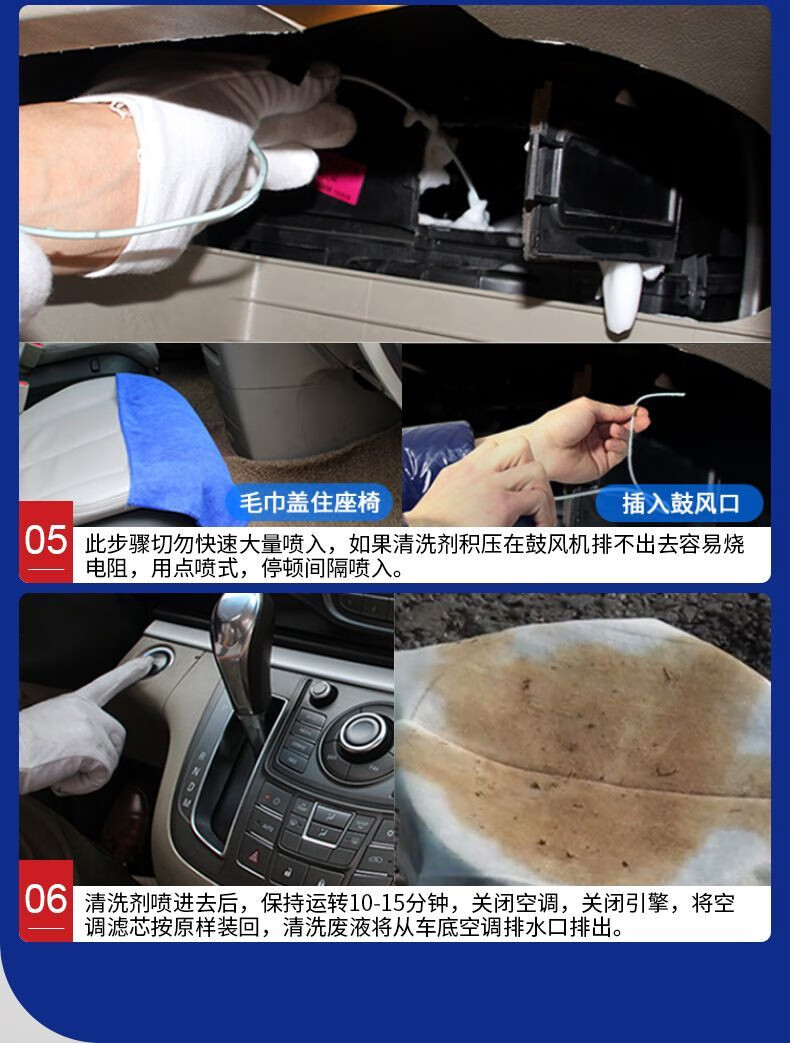 毛巾盖住座椅

插入鼓风口

05

此步骤切勿快速大量喷入，如果清洗剂积压在鼓风机排不出去容易烧电阻，用点喷式，停顿间隔喷入。

06

清洗剂喷进去后，保持运转10-15分钟，关闭空调，关闭引擎，将空调滤芯按原样装回，清洗废液将从车底空调排水口排出。