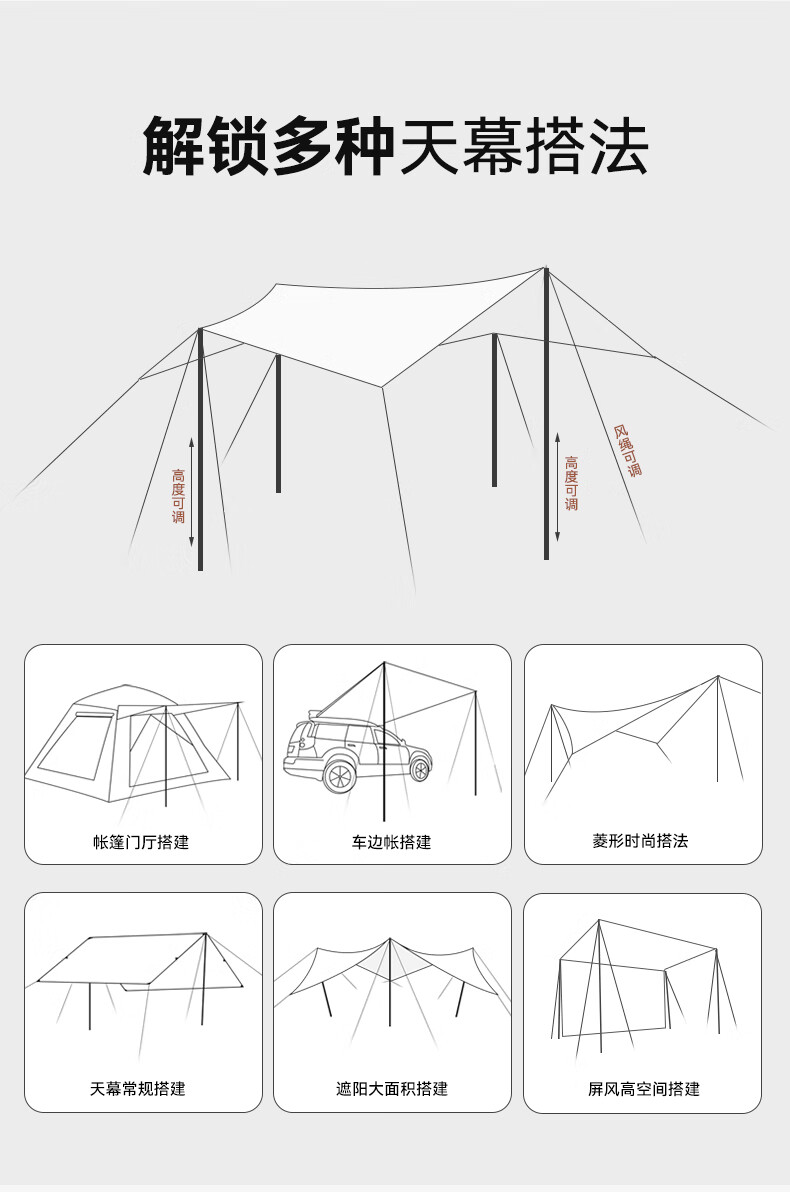 解锁多种天幕搭法

高度可调

高度可调

风绳可调

帐篷门厅搭建

车边帐搭建

菱形时尚搭法

天幕常规搭建

遮阳大面积搭建

屏风高空间搭建