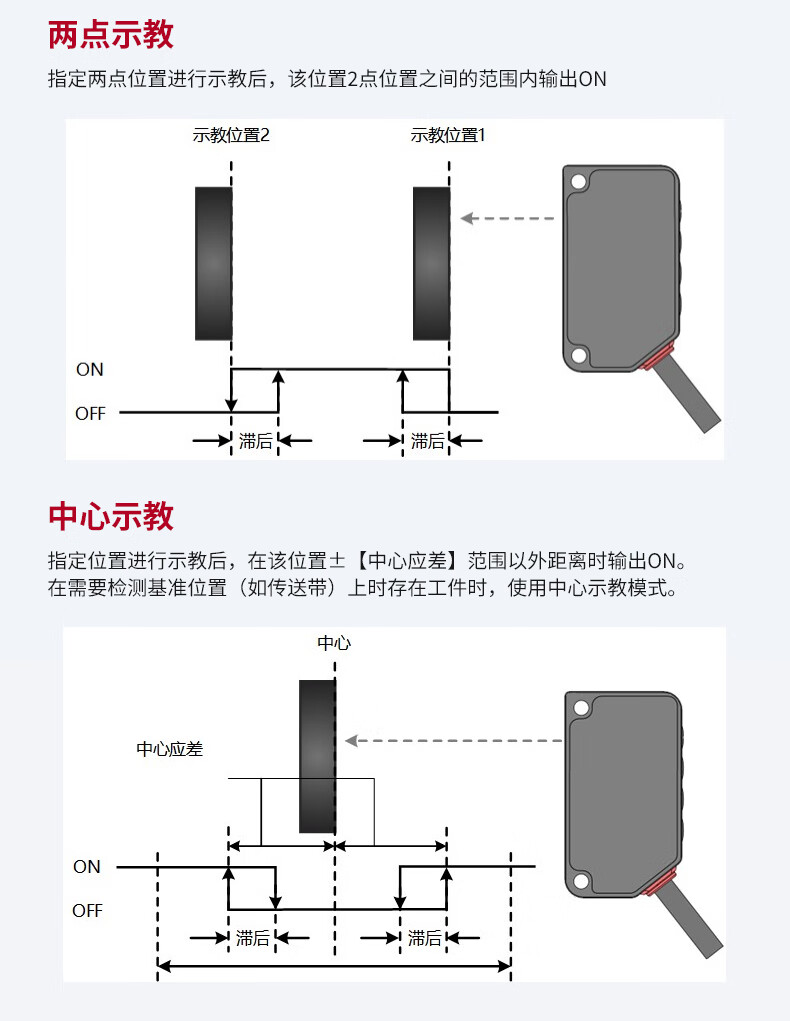 两点示教

指定两点位置进行示教后，该位置2点位置之间的范围内输出ON

示教位置2

示教位置1

ON

OFF

滞后

滞后

中心示教

指定位置进行示教后，在该位置±【中心应差】范围以外距离时输出ON。
在需要检测基准位置（如传送带）上时存在工件时，使用中心示教模式。

中心

中心应差

ON

OFF

滞后

滞后