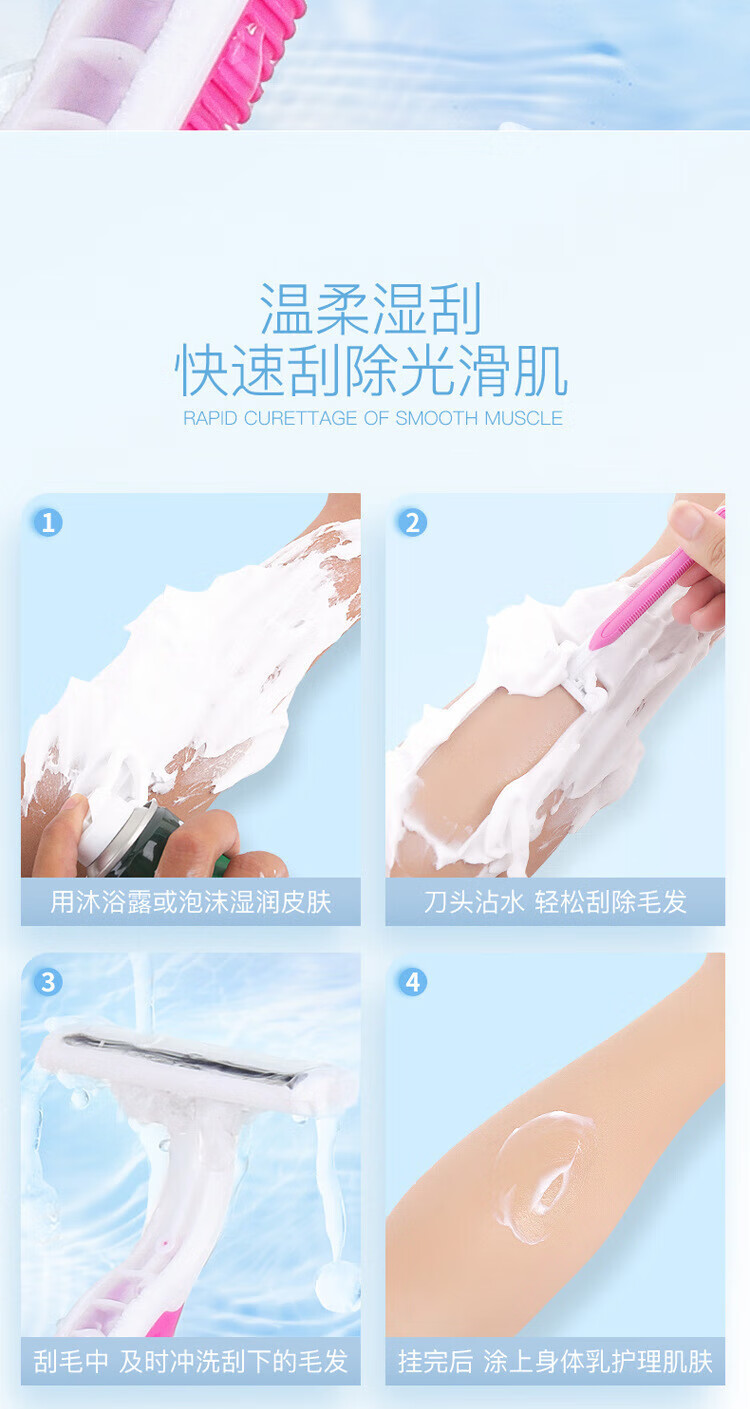 温柔湿刮
快速刮除光滑肌
RAPID CURETTAGE OF SMOOTH MUSCLE

1
用沐浴露或泡沫湿润皮肤

2
刀头沾水 轻松刮除毛发

3
刮毛中 及时冲洗刮下的毛发

4
挂完后 涂上身体乳护理肌肤