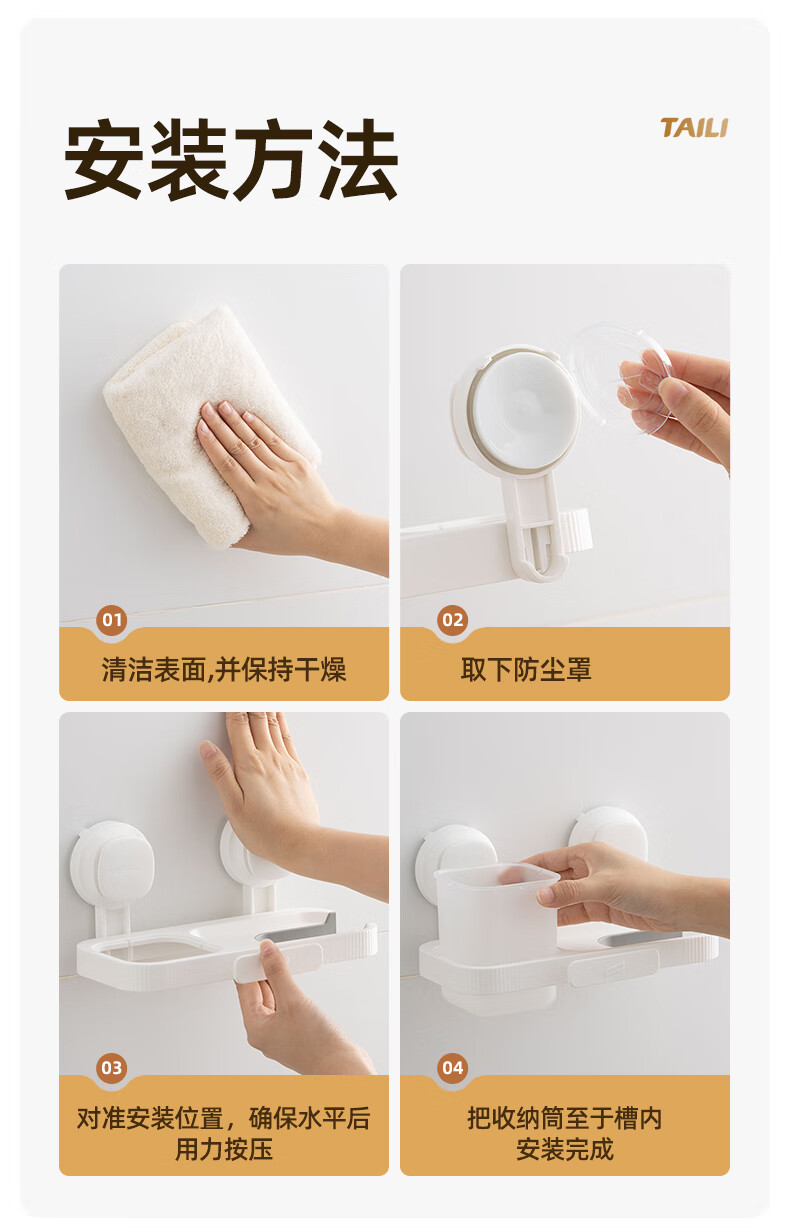 安装方法

TAILI

01
清洁表面,并保持干燥

02
取下防尘罩

03
对准安装位置，确保水平后用力按压

04
把收纳筒至于槽内安装完成