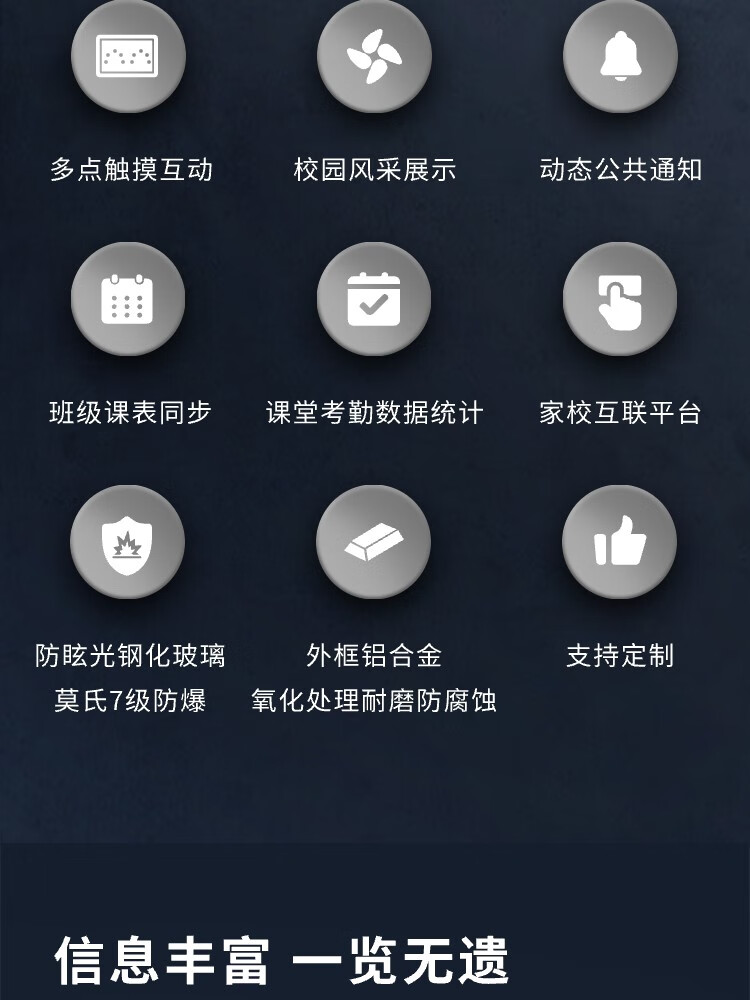 多点触摸互动

校园风采展示

动态公共通知

班级课表同步

课堂考勤数据统计

家校互联平台

防眩光钢化玻璃
莫氏7级防爆

外框铝合金
氧化处理耐磨防腐蚀

支持定制

信息丰富 一览无遗