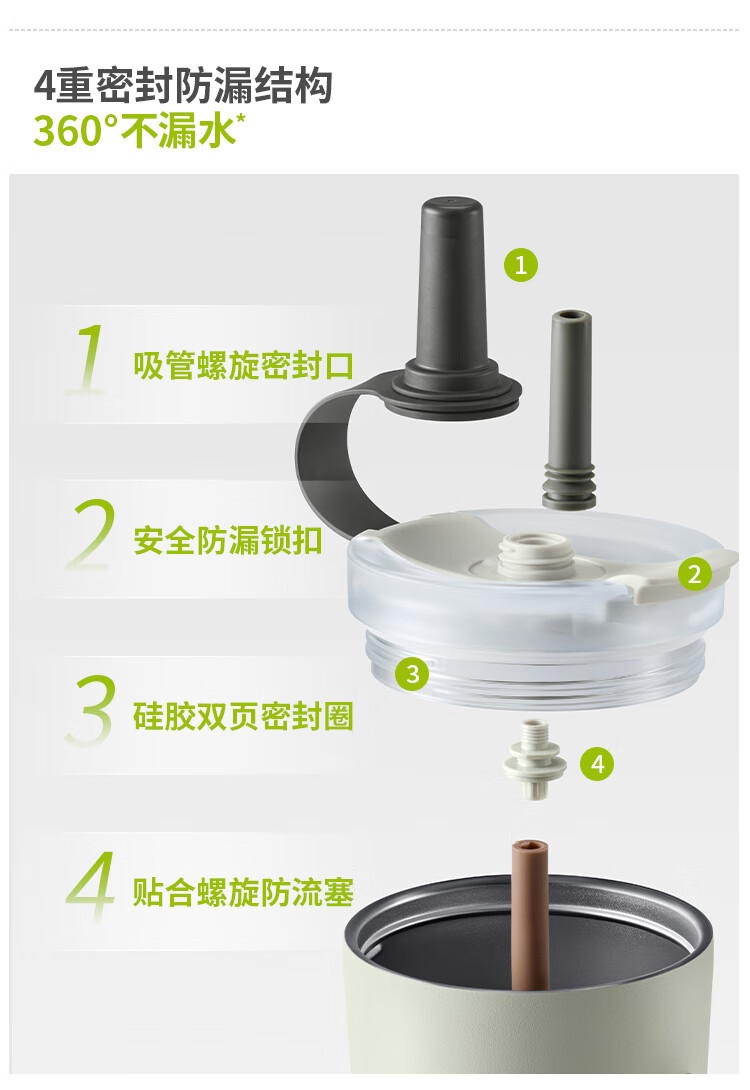 4重密封防漏结构
360°不漏水*

1 吸管螺旋密封口

2 安全防漏锁扣

3 硅胶双页密封圈

4 贴合螺旋防流塞

1

2

3

4