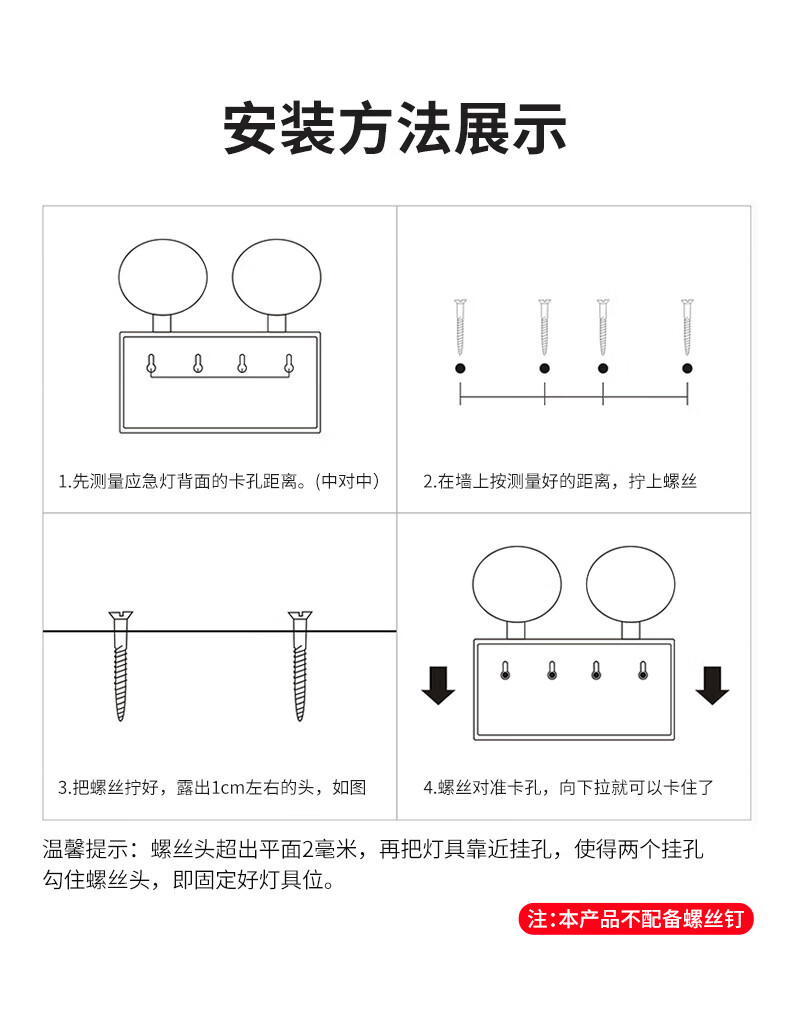 安装方法展示

1.先测量应急灯背面的卡孔距离。(中对中)

2.在墙上按测量好的距离，拧上螺丝

3.把螺丝拧好，露出1cm左右的头，如图

4.螺丝对准卡孔，向下拉就可以卡住了

温馨提示：螺丝头超出平面2毫米，再把灯具靠近挂孔，使得两个挂孔勾住螺丝头，即固定好灯具位。

注:本产品不配备螺丝钉