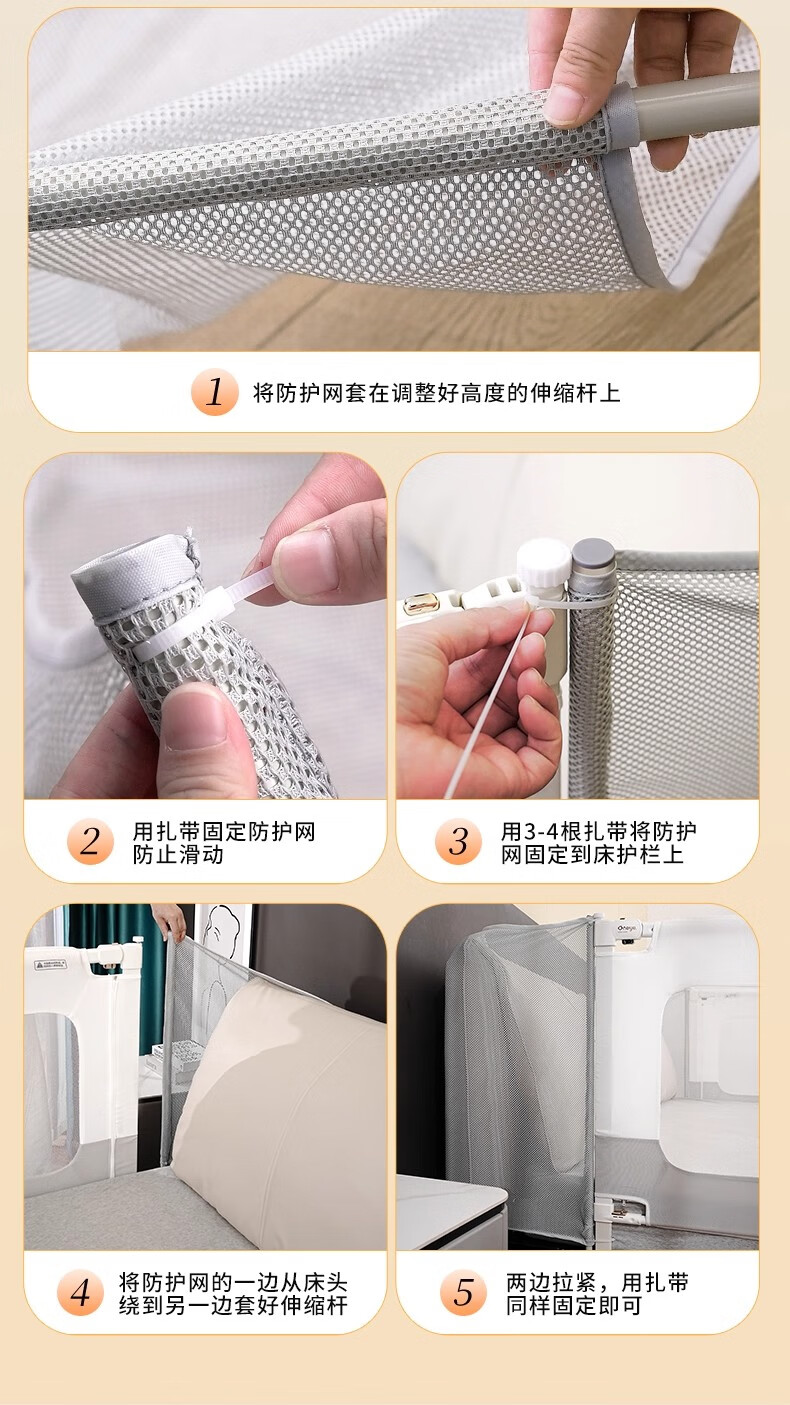 1 将防护网套在调整好高度的伸缩杆上

2 用扎带固定防护网防止滑动

3 用3-4根扎带将防护网固定到床护栏上

4 将防护网的一边从床头绕到另一边套好伸缩杆

5 两边拉紧，用扎带同样固定即可