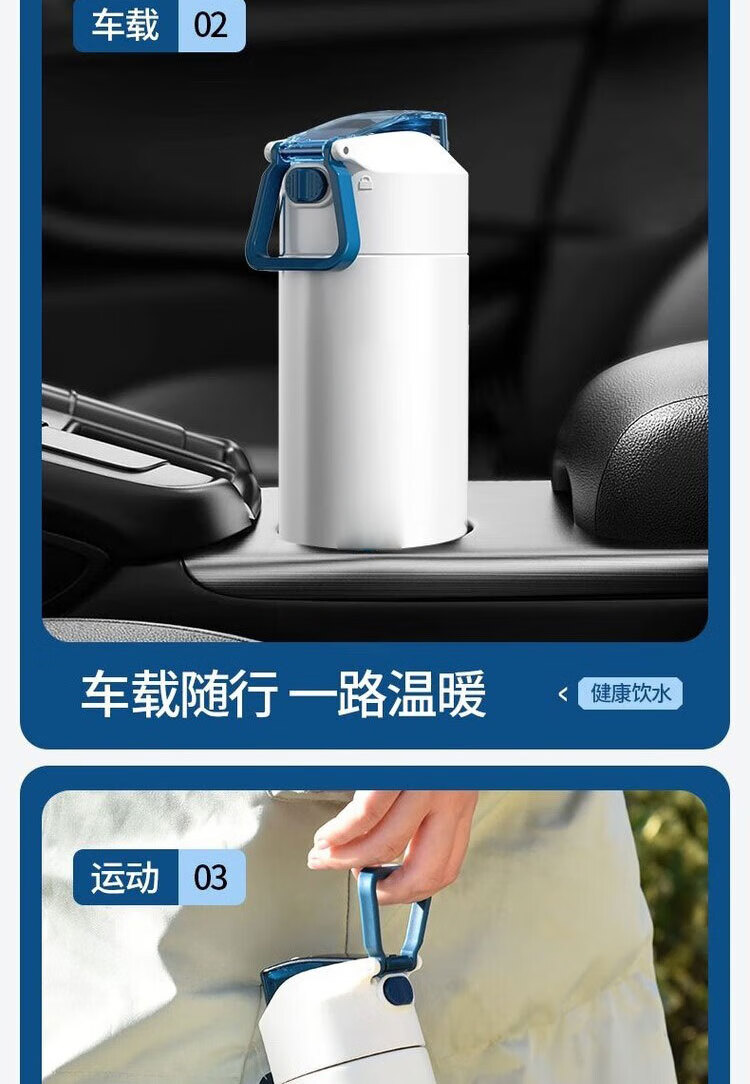 车载 02

车载随行 一路温暖

< 健康饮水

运动 03