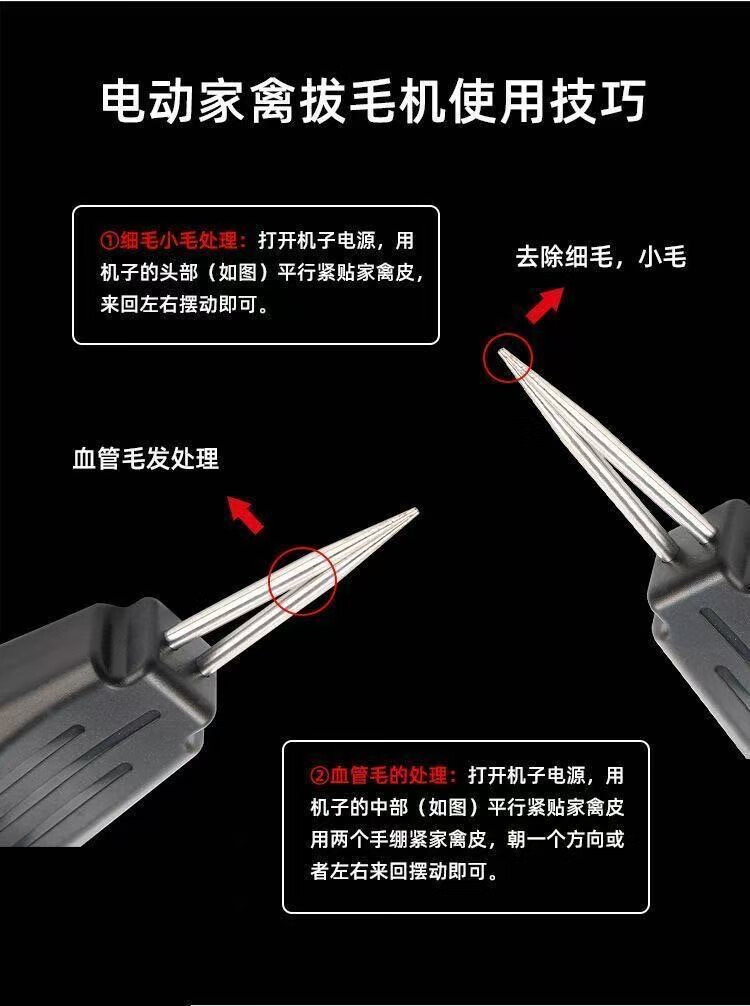 电动家禽拔毛机使用技巧

①细毛小毛处理：打开机子电源，用机子的头部（如图）平行紧贴家禽皮，来回左右摆动即可。

去除细毛，小毛

血管毛发处理

②血管毛的处理：打开机子电源，用机子的中部（如图）平行紧贴家禽皮用两个手绷紧家禽皮，朝一个方向或者左右来回摆动即可。