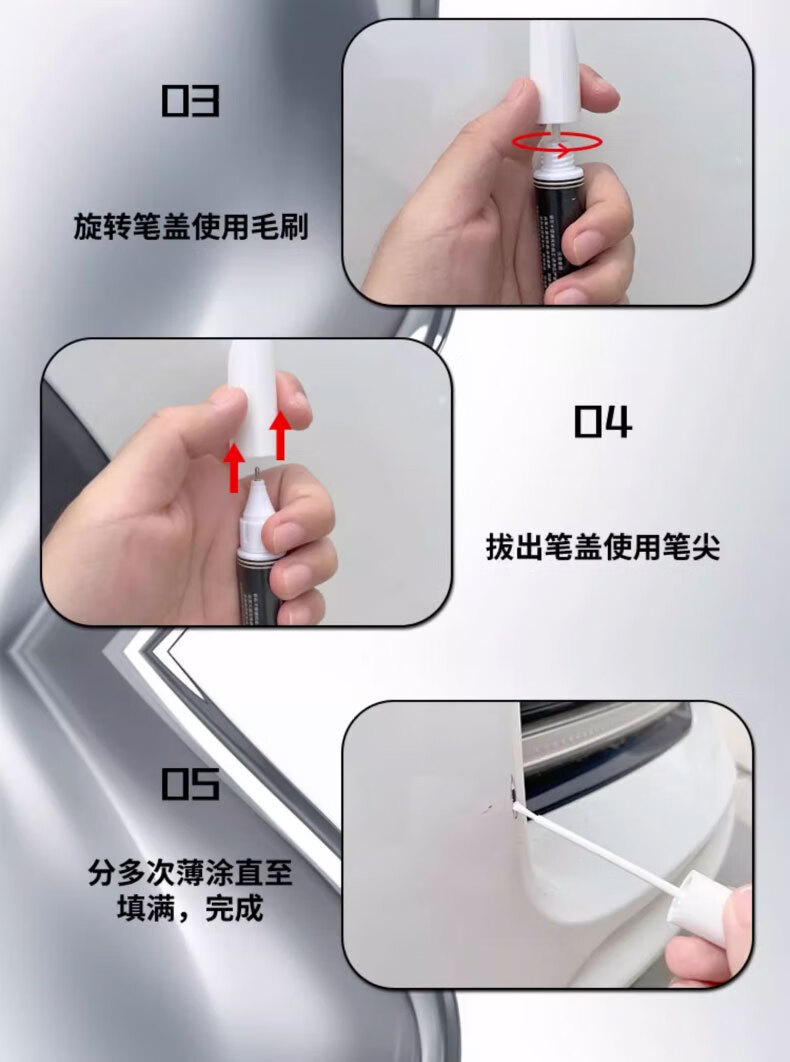 03

旋转笔盖使用毛刷

04

拔出笔盖使用笔尖

05

分多次薄涂直至填满，完成