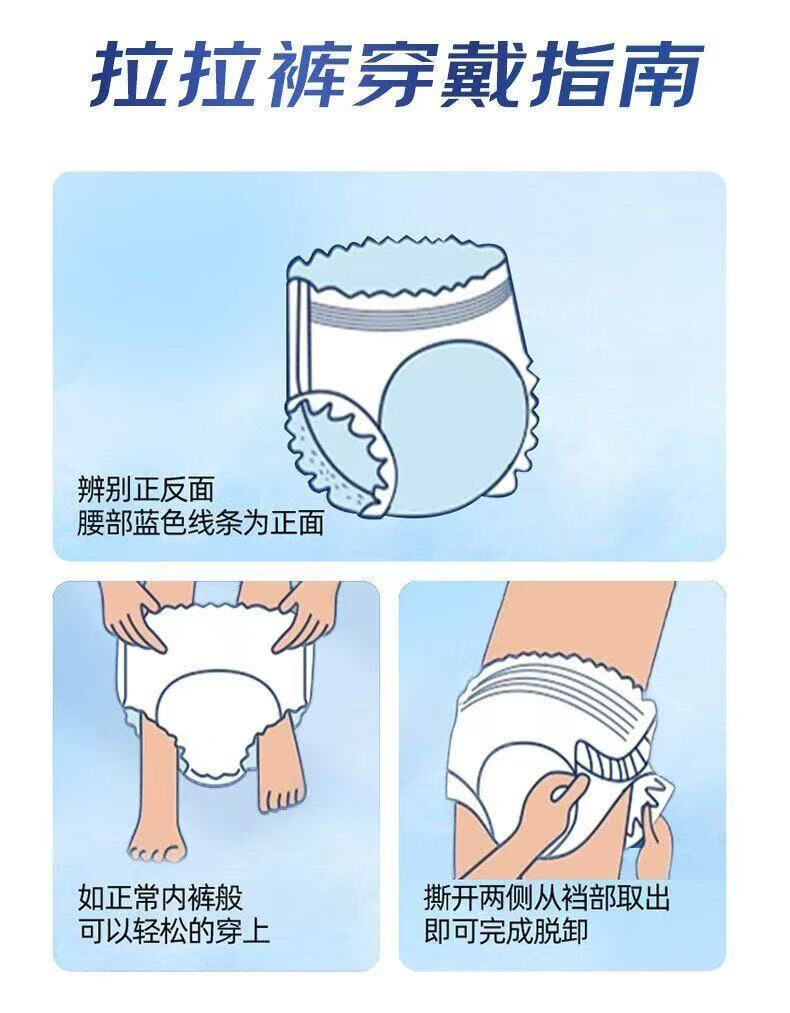 拉拉裤穿戴指南

辨别正反面
腰部蓝色线条为正面

如正常内裤般
可以轻松的穿上

撕开两侧从裆部取出
即可完成脱卸