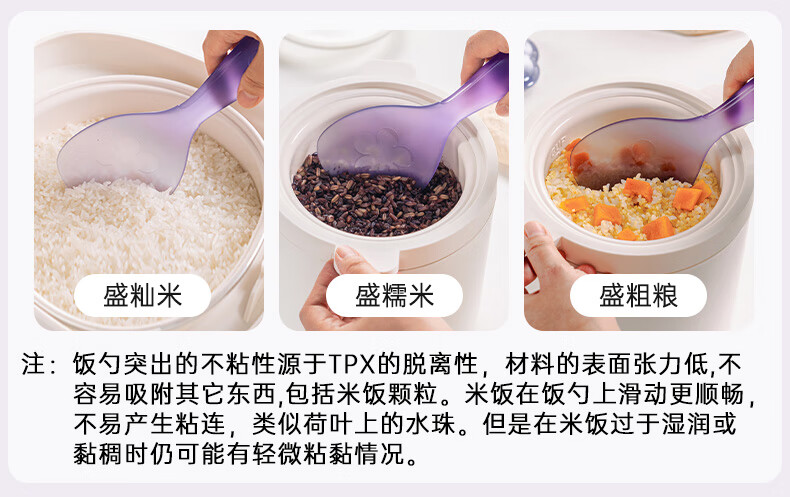 盛籼米

盛糯米

盛粗粮

注：饭勺突出的不粘性源于TPX的脱离性，材料的表面张力低,不容易吸附其它东西,包括米饭颗粒。米饭在饭勺上滑动更顺畅，不易产生粘连，类似荷叶上的水珠。但是在米饭过于湿润或黏稠时仍可能有轻微粘黏情况。