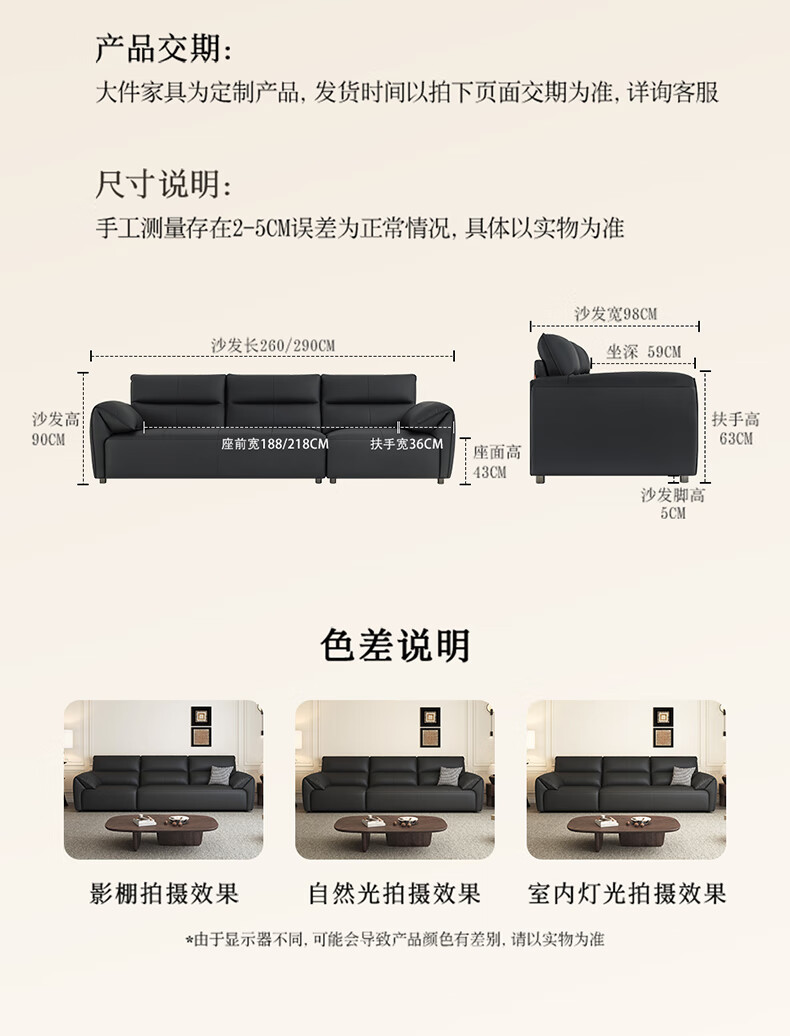 产品交期:
大件家具为定制产品,发货时间以拍下页面交期为准,详询客服

尺寸说明:
手工测量存在2-5CM误差为正常情况,具体以实物为准

沙发长260/290CM
沙发高
90CM
座前宽188/218CM
扶手宽36CM
座面高
43CM
沙发宽98CM
坐深 59CM
扶手高
63CM
沙发脚高
5CM

色差说明

影棚拍摄效果
自然光拍摄效果
室内灯光拍摄效果

*由于显示器不同,可能会导致产品颜色有差别,请以实物为准