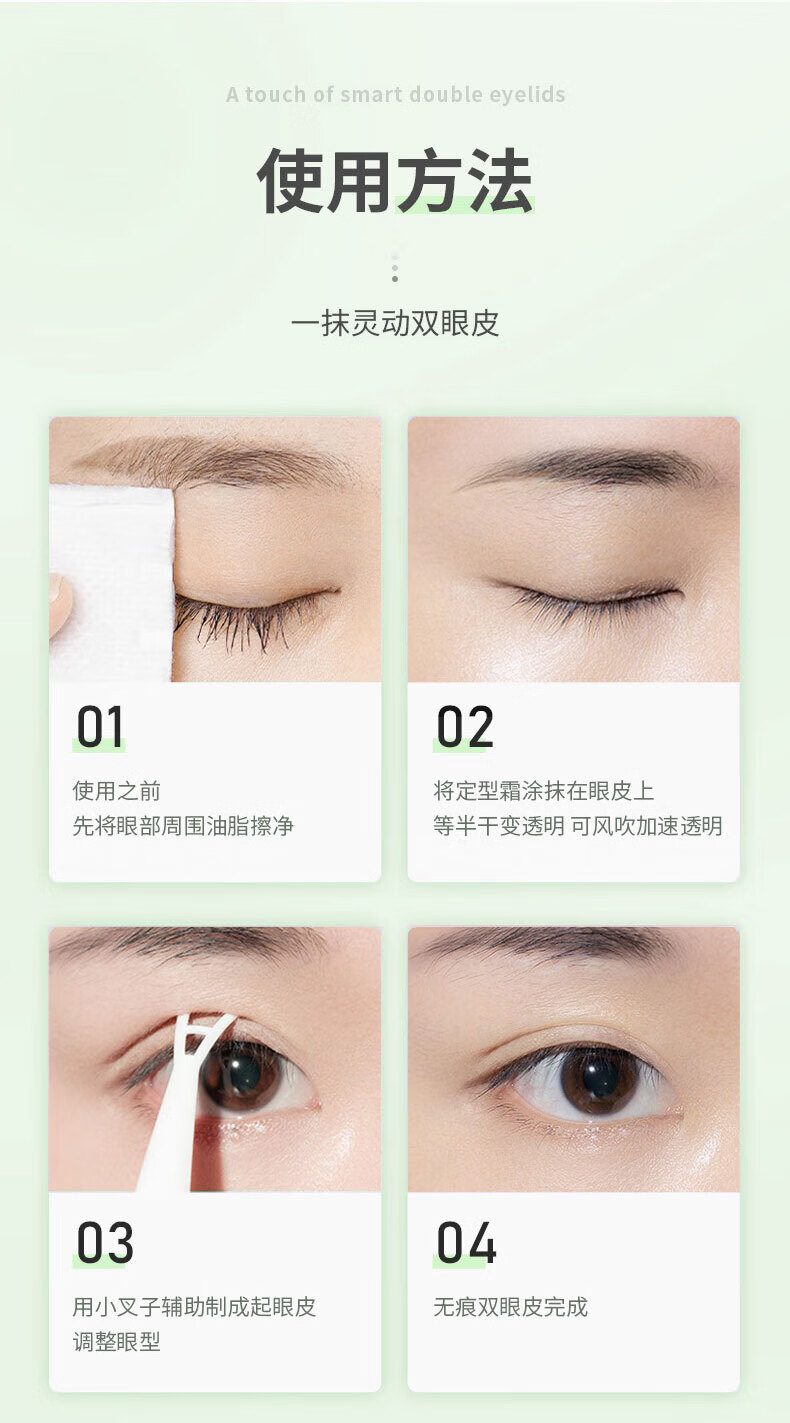 A touch of smart double eyelids

使用方法

一抹灵动双眼皮

01

使用之前
先将眼部周围油脂擦净

02

将定型霜涂抹在眼皮上
等半干变透明 可风吹加速透明

03

用小叉子辅助制成起眼皮
调整眼型

04

无痕双眼皮完成