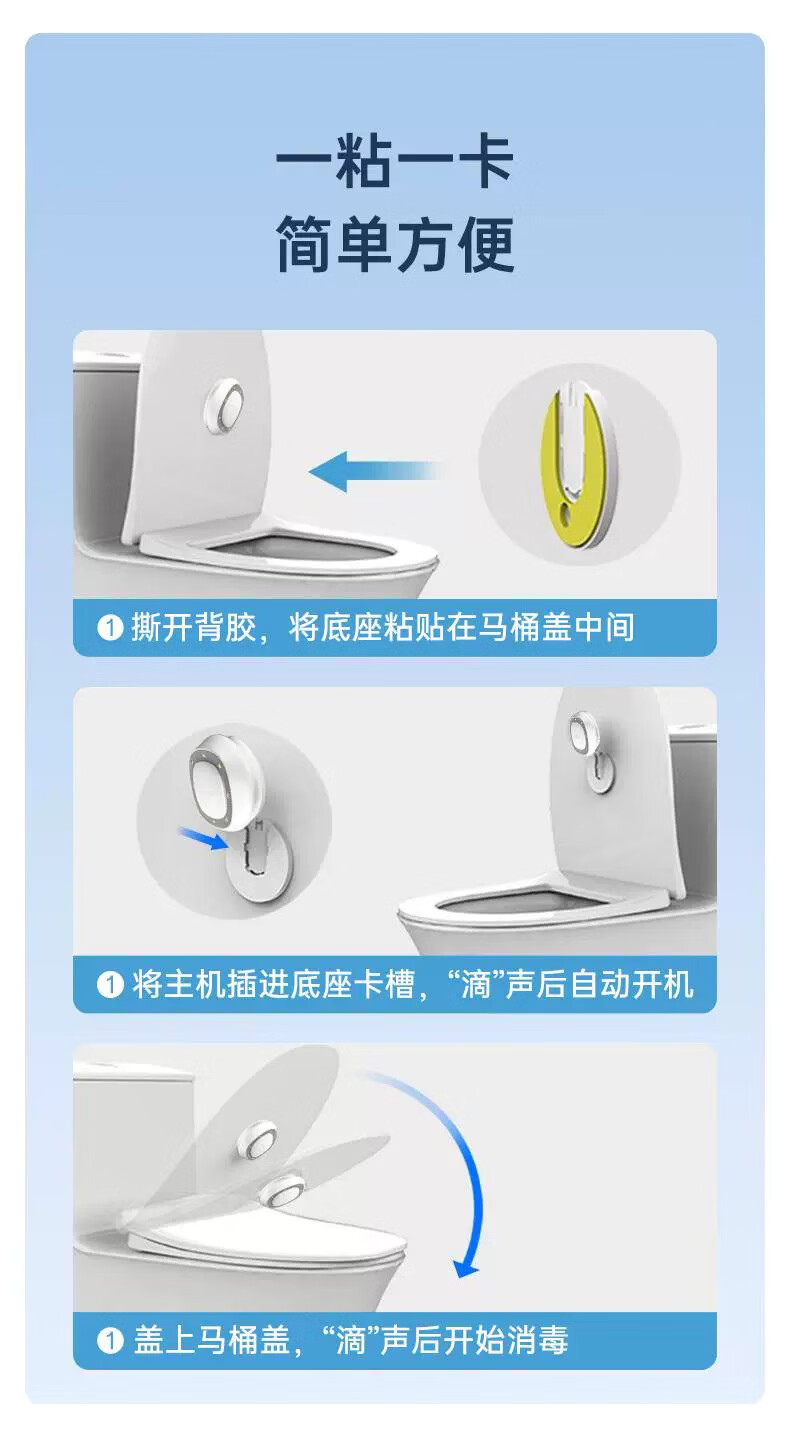 一粘一卡
简单方便

❶ 撕开背胶，将底座粘贴在马桶盖中间

❶ 将主机插进底座卡槽，“滴”声后自动开机

❶ 盖上马桶盖，“滴”声后开始消毒